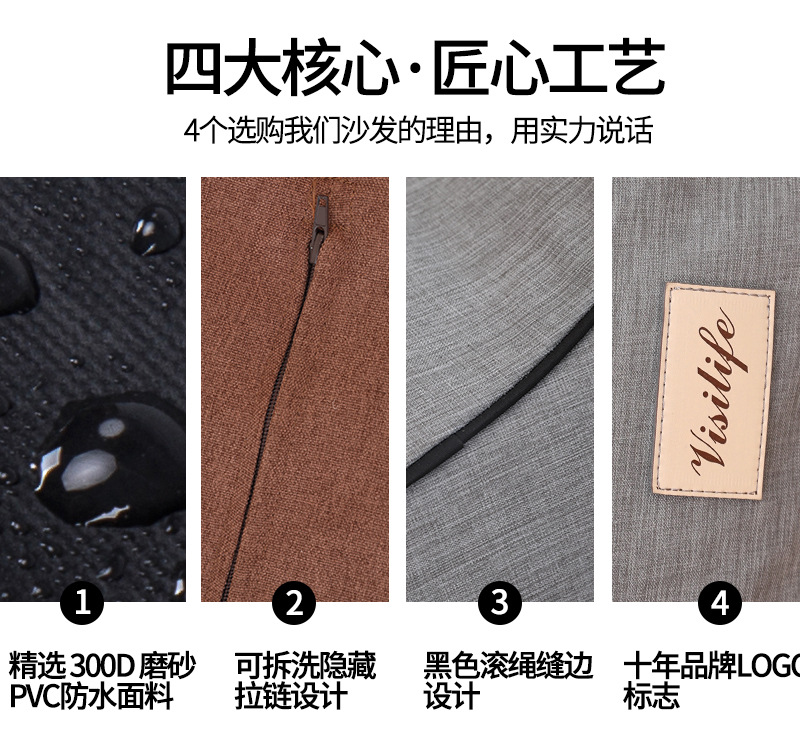 四大核心·匠心工艺

4个选购我们沙发的理由，用实力说话

Visilife

1

精选 300D 磨砂 PVC防水面料

2

可拆洗隐藏拉链设计

3

黑色滚绳缝边设计

4

十年品牌LOGO标志