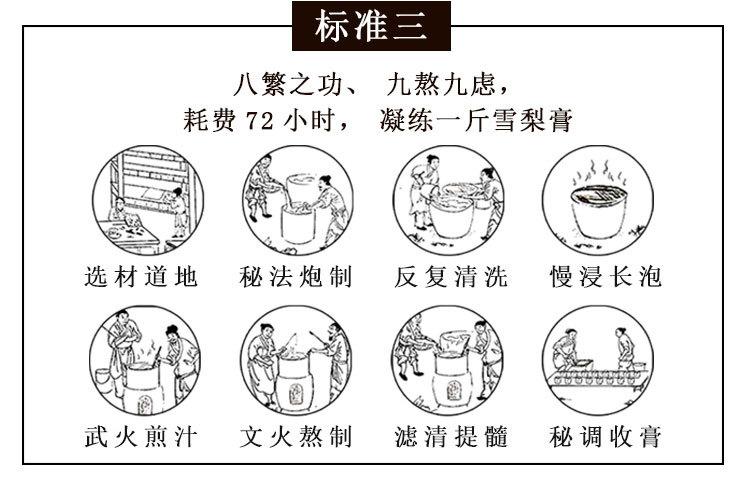 标准三

八繁之功、 九熬九虑，
耗费 72 小时， 凝练一斤雪梨膏

选材道地

秘法炮制

反复清洗

慢浸长泡

武火煎汁

文火熬制

滤清提髓

秘调收膏