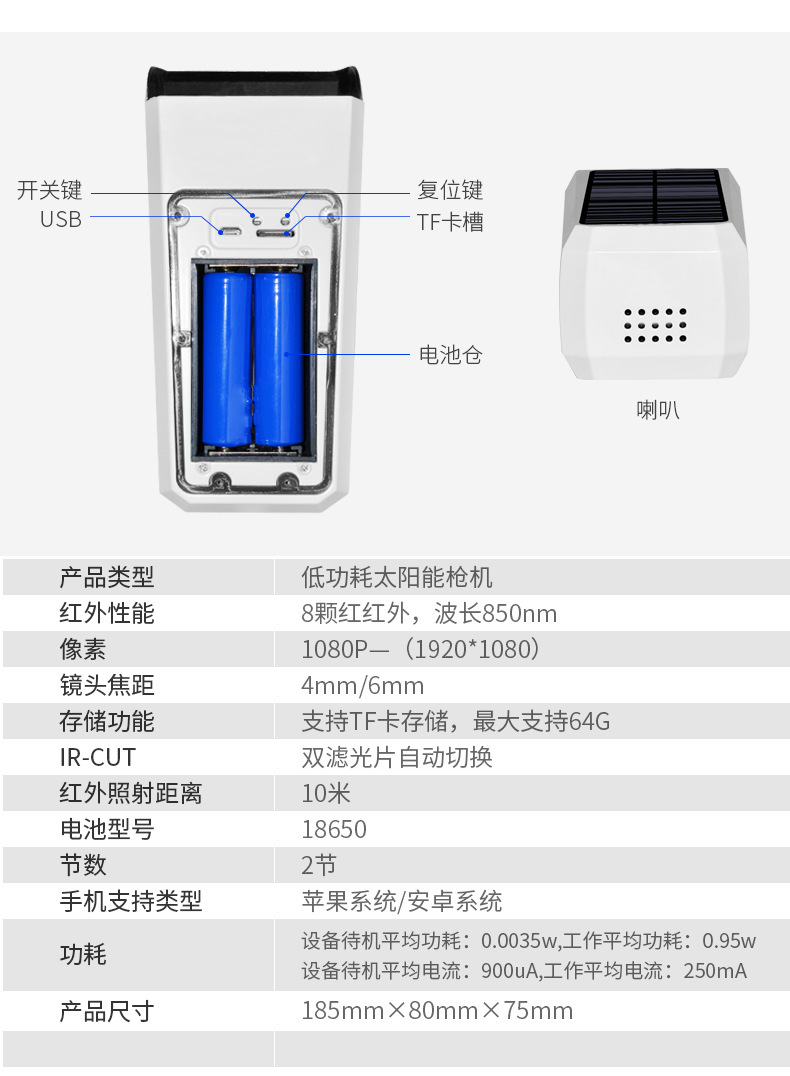 开关键
USB
复位键
TF卡槽
电池仓
喇叭

| 产品类型 | 低功耗太阳能枪机 |
|---|---|
| 红外性能 | 8颗红红外，波长850nm |
| 像素 | 1080P—（1920*1080） |
| 镜头焦距 | 4mm/6mm |
| 存储功能 | 支持TF卡存储，最大支持64G |
| IR-CUT | 双滤光片自动切换 |
| 红外照射距离 | 10米 |
| 电池型号 | 18650 |
| 节数 | 2节 |
| 手机支持类型 | 苹果系统/安卓系统 |
| 功耗 | 设备待机平均功耗：0.0035w,工作平均功耗：0.95w 设备待机平均电流：900uA,工作平均电流：250mA |
| 产品尺寸 | 185mm×80mm×75mm |
| | |