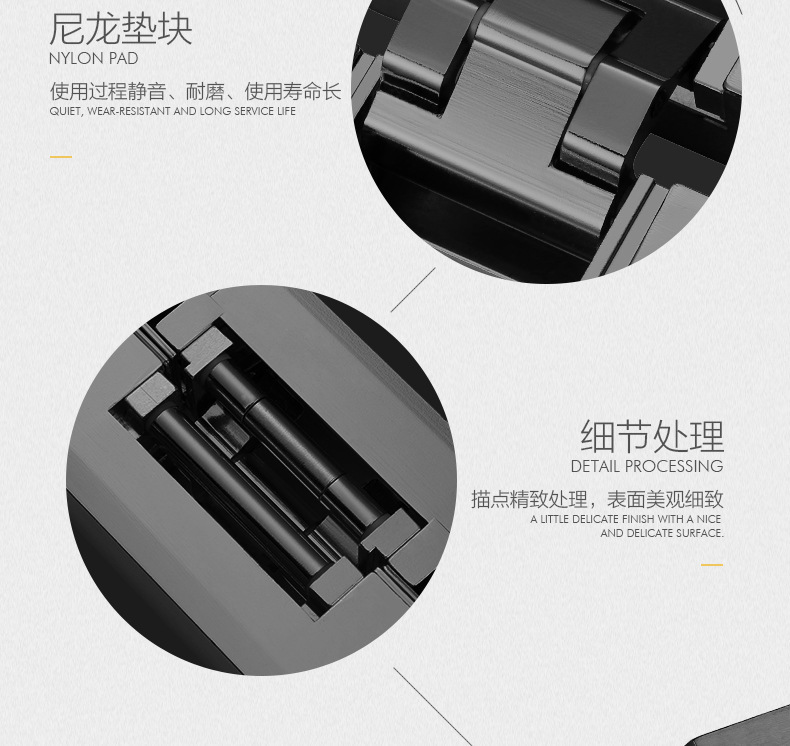 尼龙垫块
NYLON PAD
使用过程静音、耐磨、使用寿命长
QUIET, WEAR-RESISTANT AND LONG SERVICE LIFE

细节处理
DETAIL PROCESSING
描点精致处理，表面美观细致
A LITTLE DELICATE FINISH WITH A NICE AND DELICATE SURFACE.