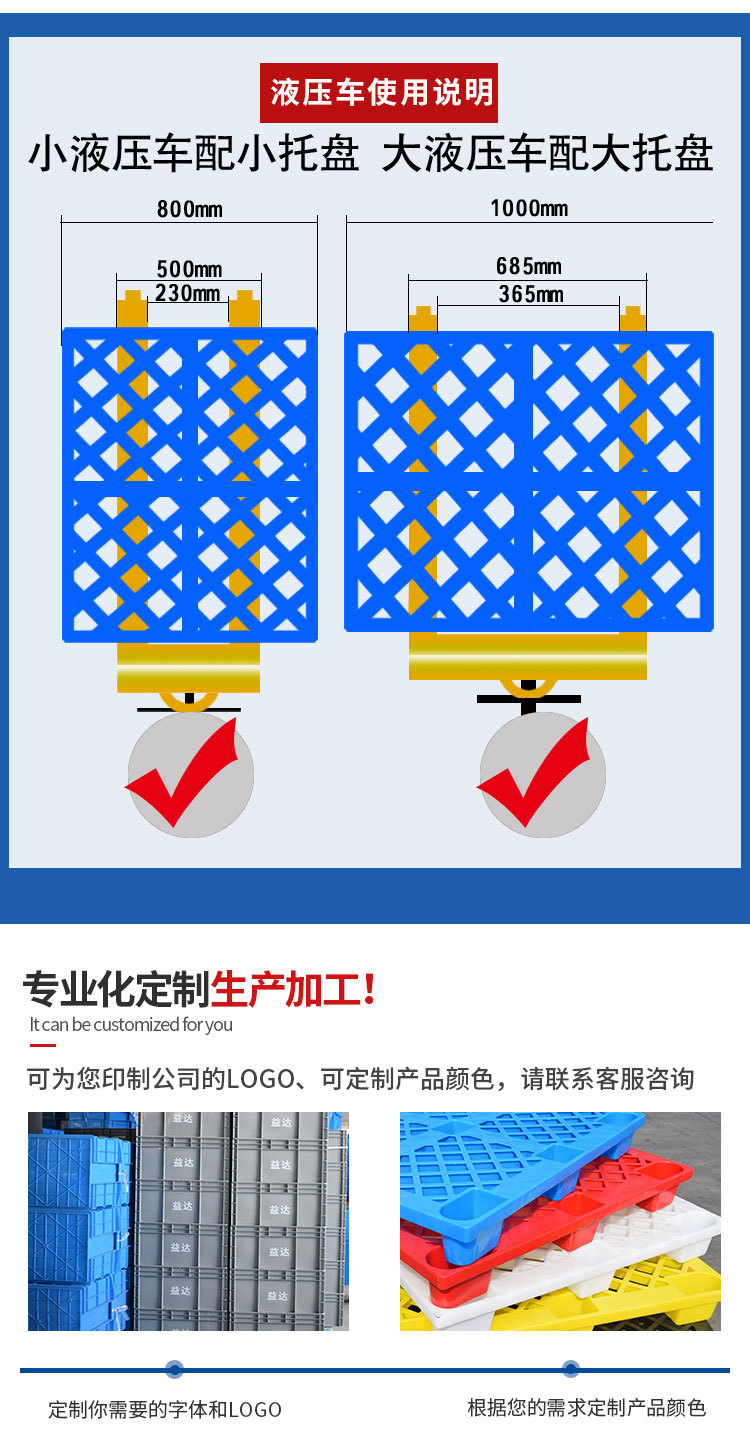 液压车使用说明

小液压车配小托盘 大液压车配大托盘

800mm
500mm
230mm

1000mm
685mm
365mm

专业化定制生产加工!
It can be customized for you

可为您印制公司的LOGO、可定制产品颜色，请联系客服咨询

益达
益达
益达
益达
益达
益达
益达
益达
益达
益达

定制你需要的字体和LOGO

根据您的需求定制产品颜色