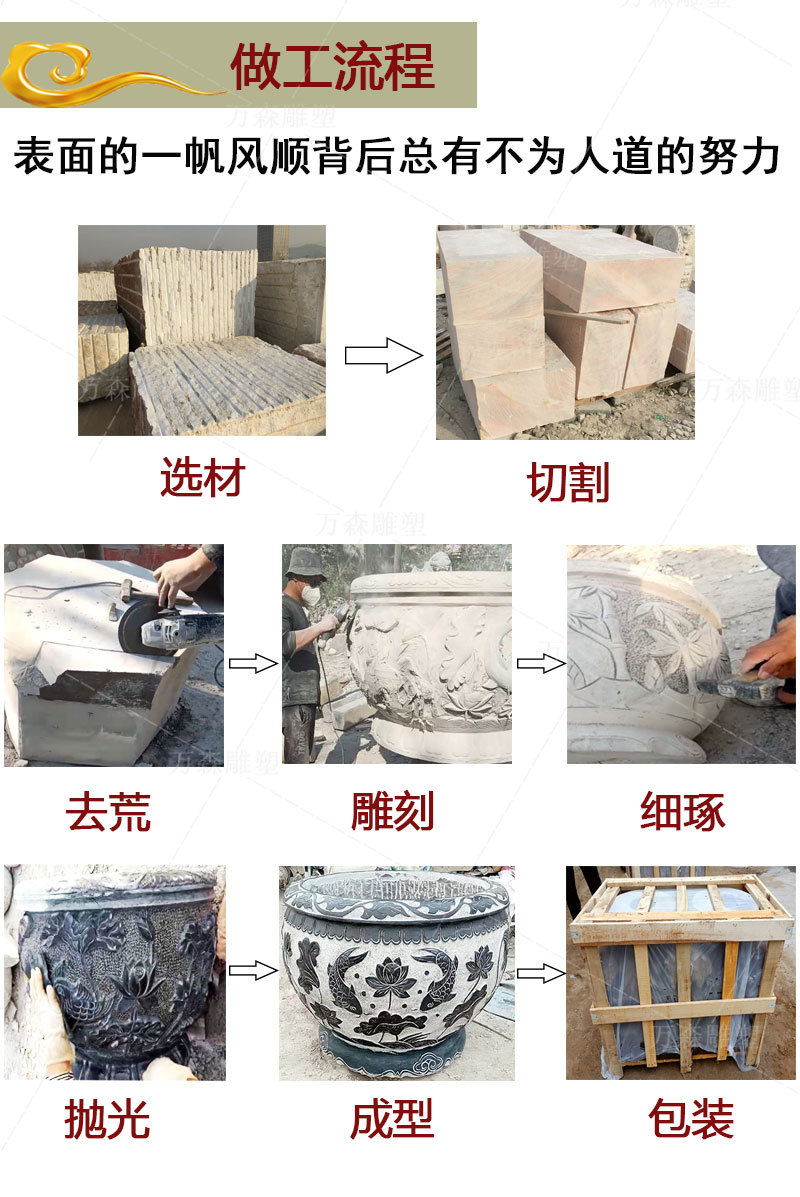 做工流程

表面的一帆风顺背后总有不为人道的努力

万森雕塑

选材

切割

万森雕塑

去荒

雕刻

细琢

抛光

成型

包装