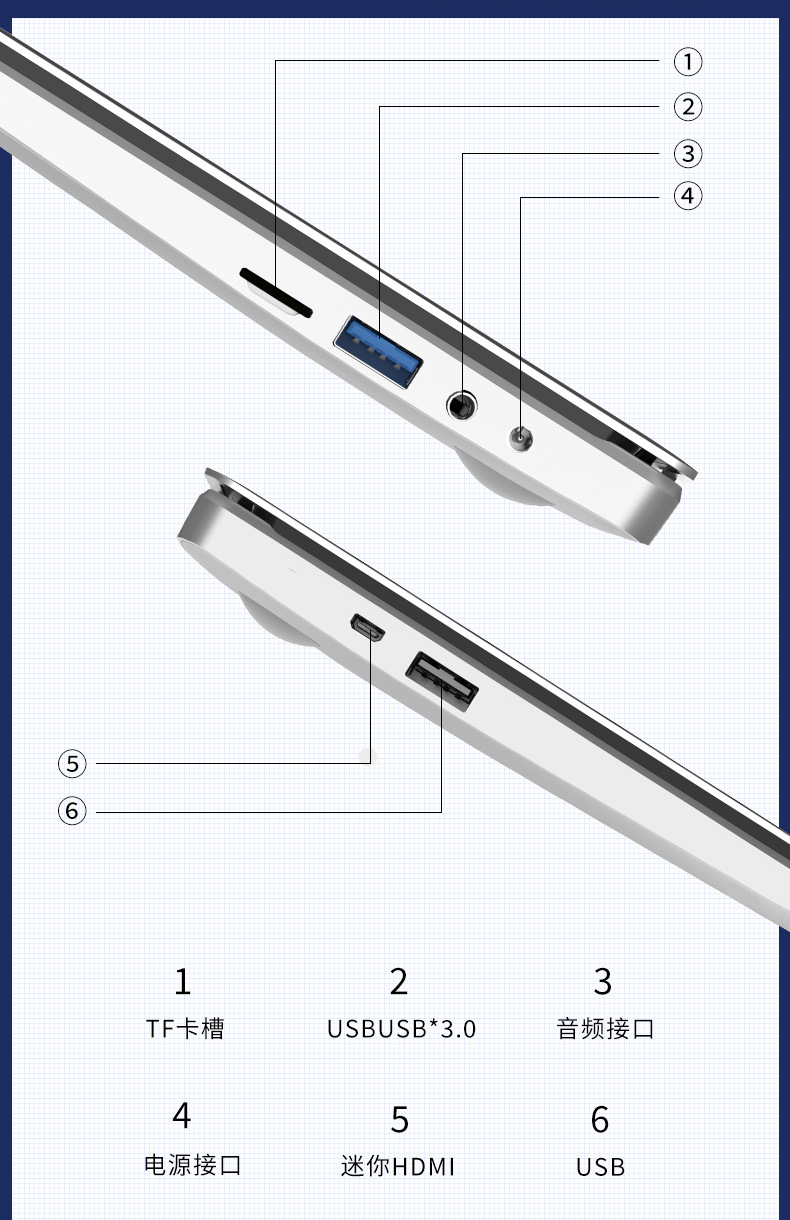 ①
②
③
④
⑤
⑥

1
TF卡槽

2
USBUSB*3.0

3
音频接口

4
电源接口

5
迷你HDMI

6
USB