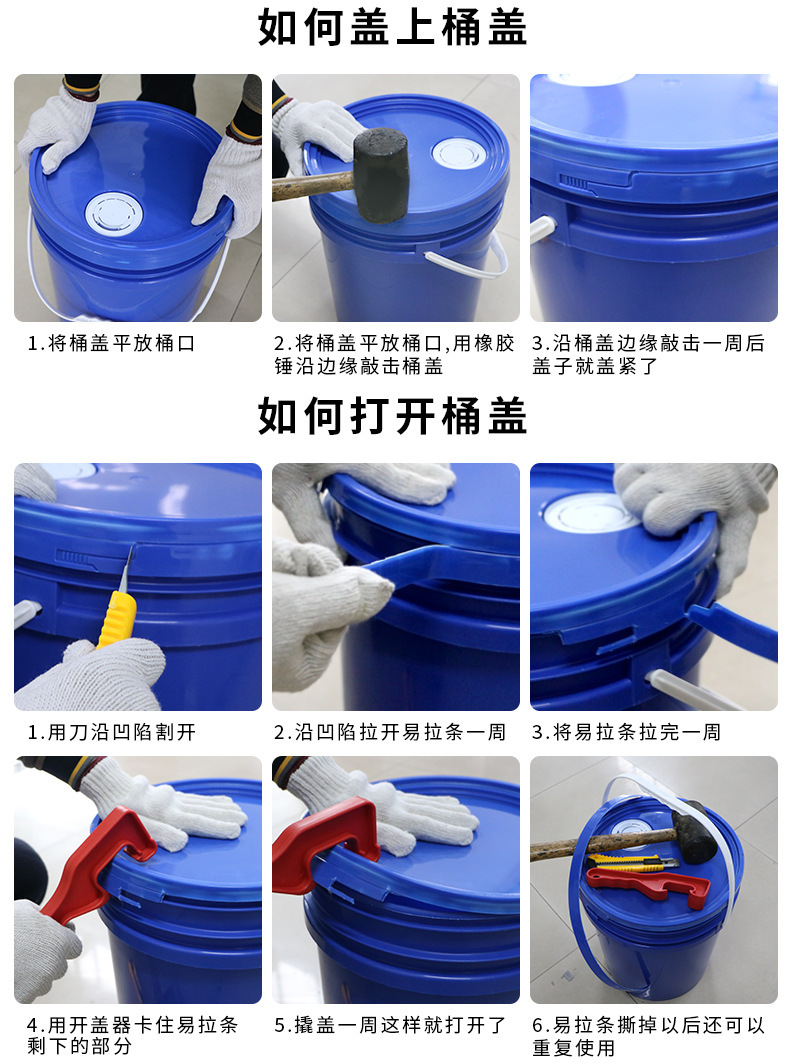 如何盖上桶盖

1.将桶盖平放桶口

2.将桶盖平放桶口,用橡胶锤沿边缘敲击桶盖

3.沿桶盖边缘敲击一周后盖子就盖紧了

如何打开桶盖

1.用刀沿凹陷割开

2.沿凹陷拉开易拉条一周

3.将易拉条拉完一周

4.用开盖器卡住易拉条剩下的部分

5.撬盖一周这样就打开了

6.易拉条撕掉以后还可以重复使用