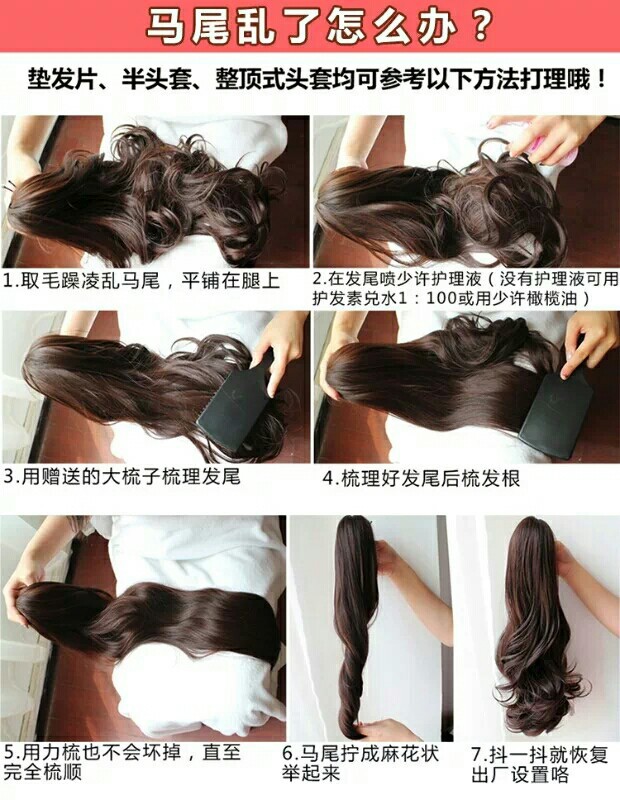 马尾乱了怎么办？

垫发片、半头套、整顶式头套均可参考以下方法打理哦！

1.取毛躁凌乱马尾，平铺在腿上

2.在发尾喷少许护理液（没有护理液可用护发素兑水1：100或用少许橄榄油）

3.用赠送的大梳子梳理发尾

4.梳理好发尾后梳发根

5.用力梳也不会坏掉，直至完全梳顺

6.马尾拧成麻花状举起来

7.抖一抖就恢复出厂设置咯