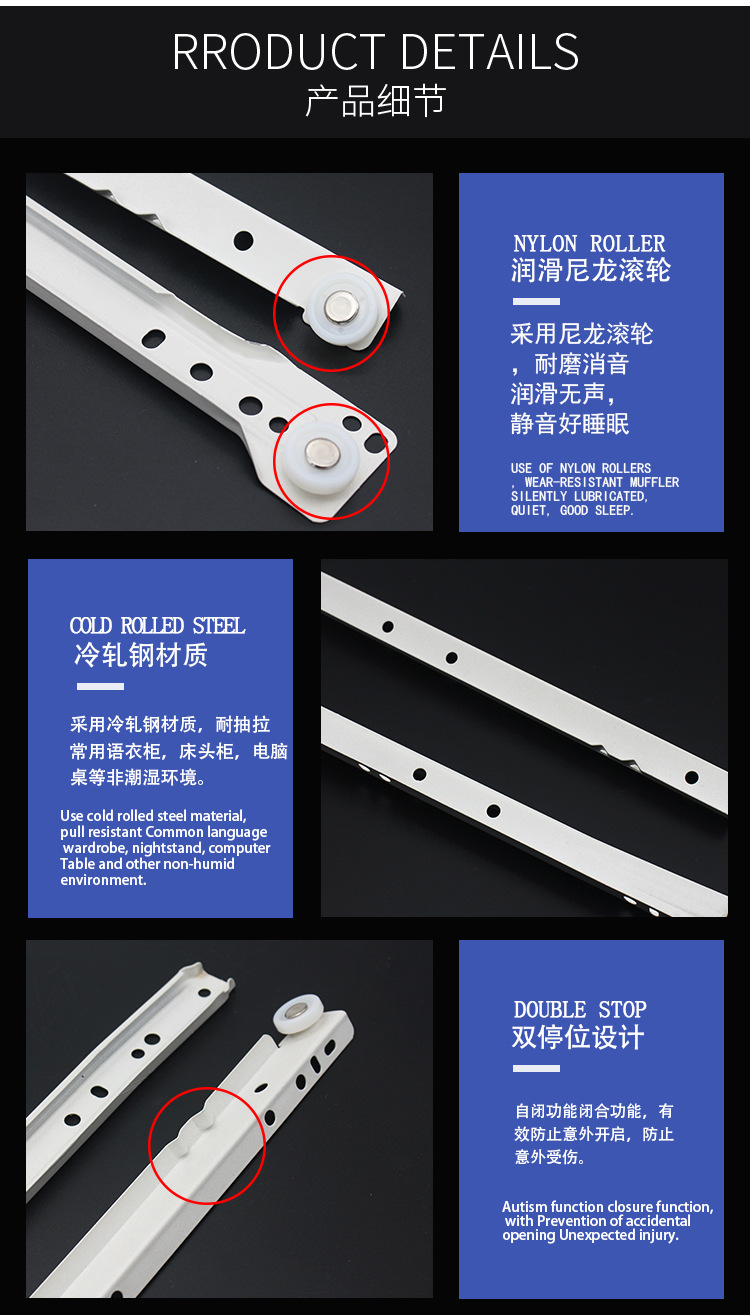 RRODUCT DETAILS
产品细节

NYLON ROLLER
润滑尼龙滚轮

采用尼龙滚轮，耐磨消音润滑无声，静音好睡眠

USE OF NYLON ROLLERS, WEAR-RESISTANT MUFFLER SILENTLY LUBRICATED, QUIET, GOOD SLEEP.

COLD ROLLED STEEL
冷轧钢材质

采用冷轧钢材质，耐抽拉常用语衣柜，床头柜，电脑桌等非潮湿环境。

Use cold rolled steel material, pull resistant Common language wardrobe, nightstand, computer Table and other non-humid environment.

DOUBLE STOP
双停位设计

自闭功能闭合功能，有效防止意外开启，防止意外受伤。

Autism function closure function, with Prevention of accidental opening Unexpected injury.