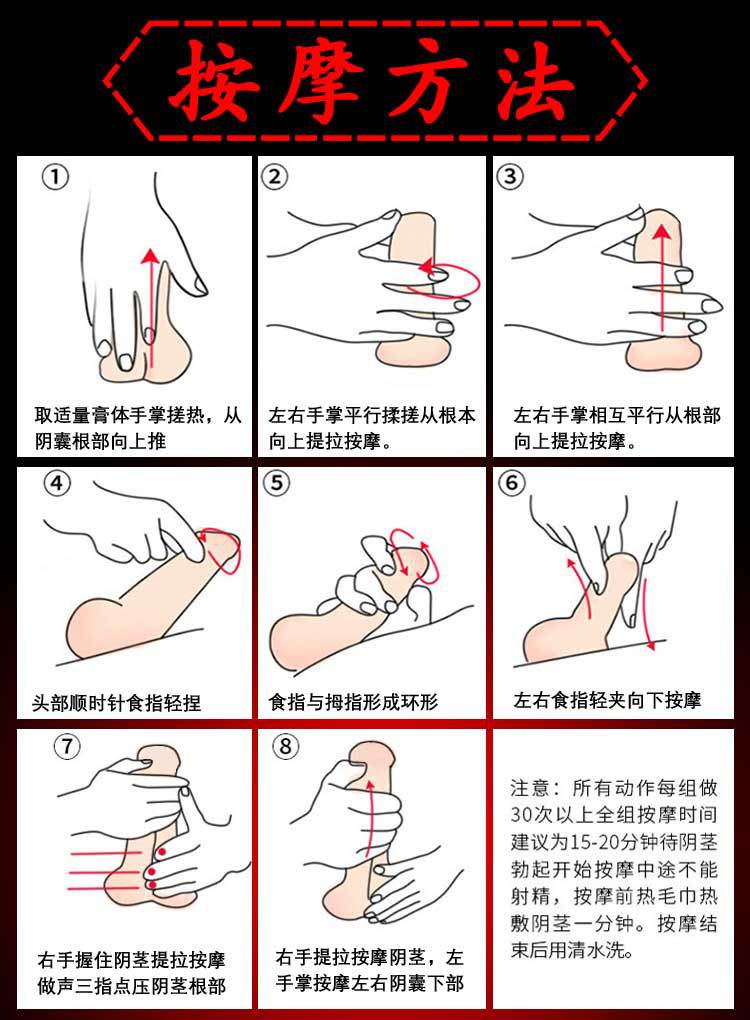 按摩方法

①
取适量膏体手掌搓热，从阴囊根部向上推

②
左右手掌平行揉搓从根本向上提拉按摩。

③
左右手掌相互平行从根部向上提拉按摩。

④
头部顺时针食指轻捏

⑤
食指与拇指形成环形

⑥
左右食指轻夹向下按摩

⑦
右手握住阴茎提拉按摩做声三指点压阴茎根部

⑧
右手提拉按摩阴茎，左手掌按摩左右阴囊下部

注意：所有动作每组做30次以上全组按摩时间建议为15-20分钟待阴茎勃起开始按摩中途不能射精，按摩前热毛巾热敷阴茎一分钟。按摩结束后用清水洗。