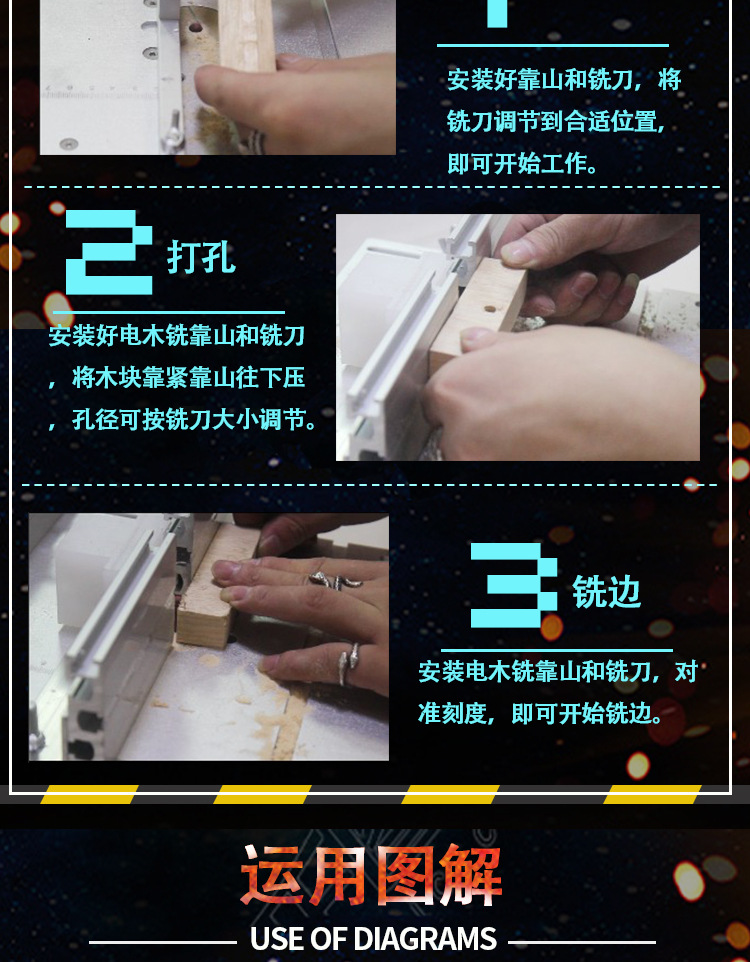 安装好靠山和铣刀，将铣刀调节到合适位置，即可开始工作。

2 打孔

安装好电木铣靠山和铣刀，将木块靠紧靠山往下压，孔径可按铣刀大小调节。

3 铣边

安装电木铣靠山和铣刀，对准刻度，即可开始铣边。

运用图解

USE OF DIAGRAMS