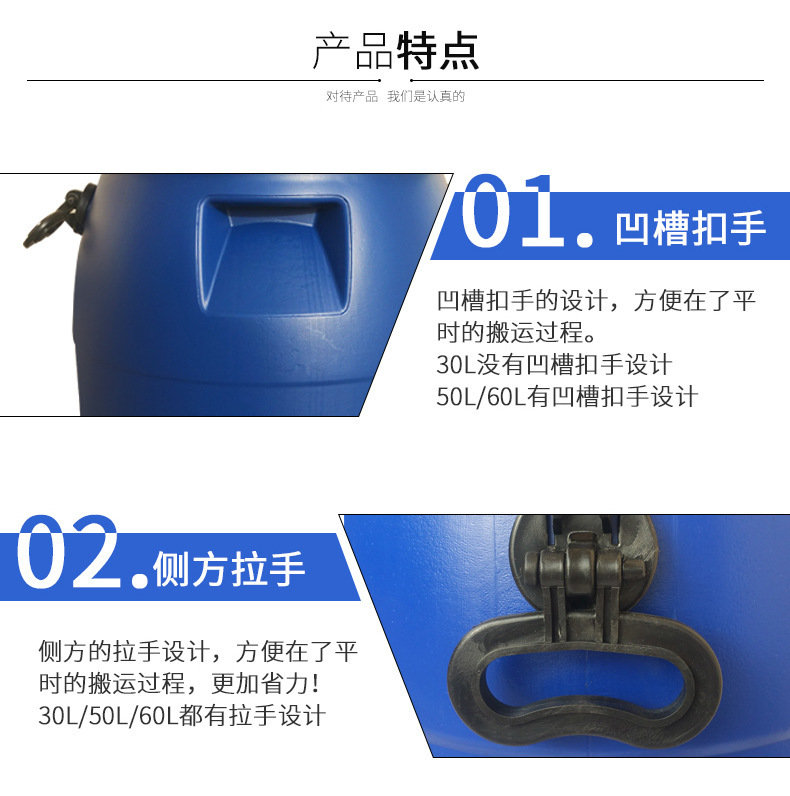 产品特点

对待产品 我们是认真的

01. 凹槽扣手

凹槽扣手的设计，方便在了平时的搬运过程。
30L没有凹槽扣手设计
50L/60L有凹槽扣手设计

02. 侧方拉手

侧方的拉手设计，方便在了平时的搬运过程，更加省力！
30L/50L/60L都有拉手设计