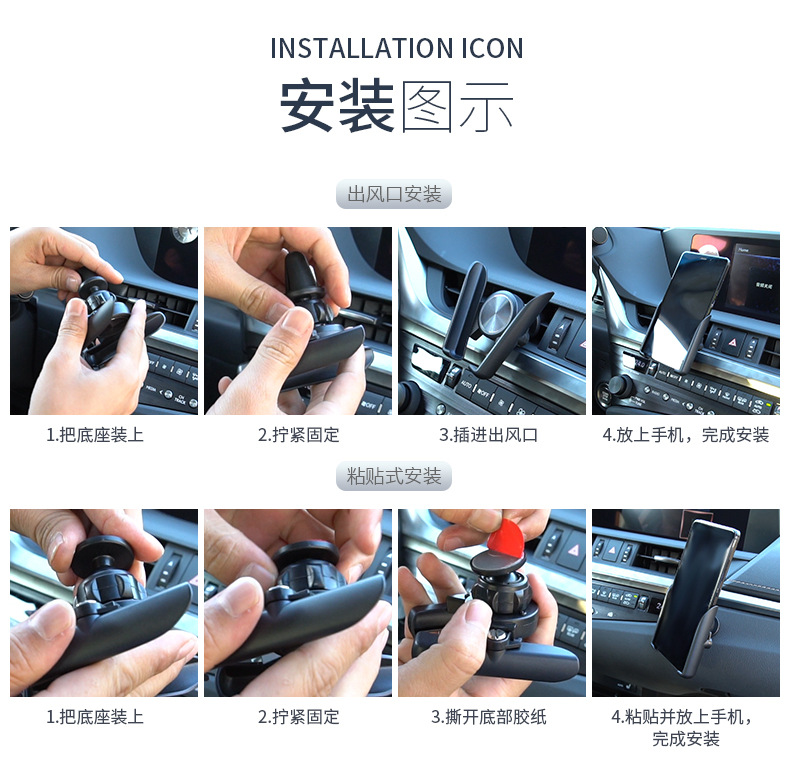 INSTALLATION ICON
安装图示

出风口安装

1.把底座装上

2.拧紧固定

3.插进出风口

4.放上手机，完成安装

粘贴式安装

1.把底座装上

2.拧紧固定

3.撕开底部胶纸

4.粘贴并放上手机，完成安装