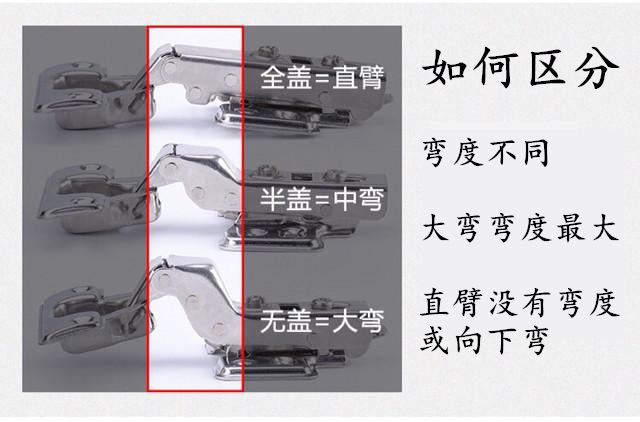 全盖=直臂

半盖=中弯

无盖=大弯

如何区分

弯度不同

大弯弯度最大

直臂没有弯度或向下弯