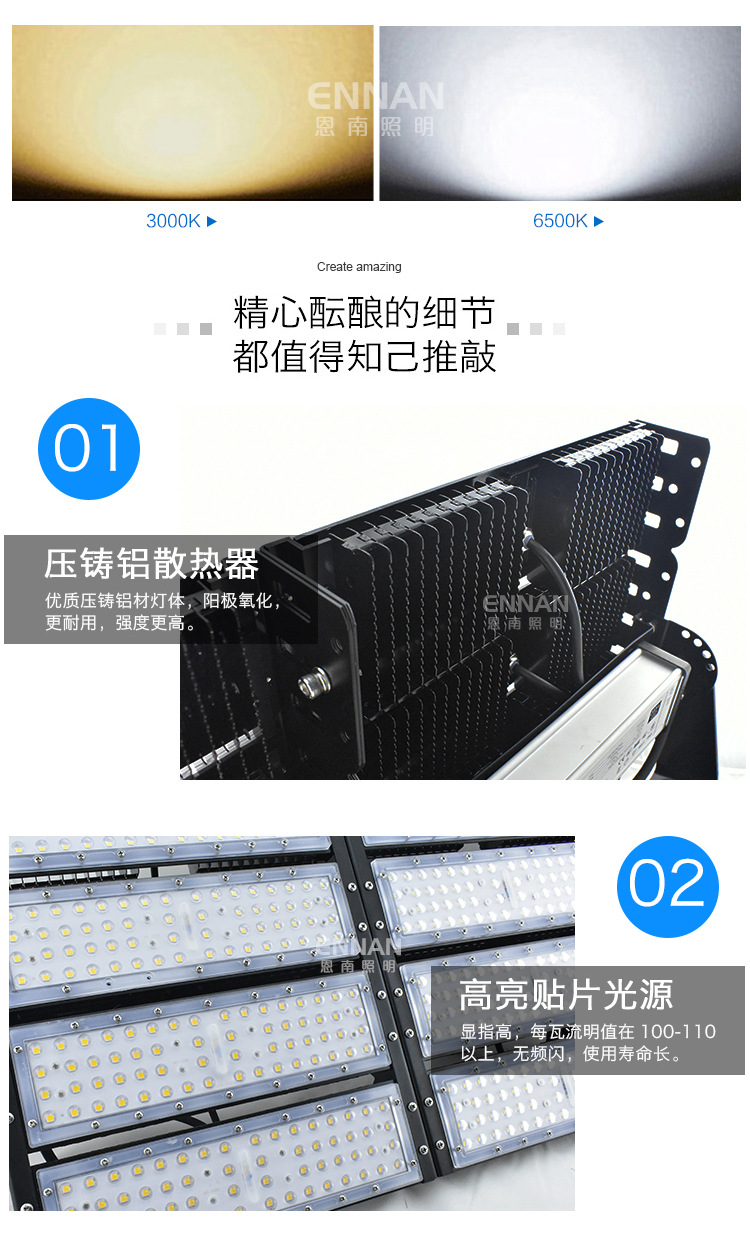 ENNAN
恩南照明

3000K ▶

6500K ▶

Create amazing

精心酝酿的细节
都值得知己推敲

01

压铸铝散热器

优质压铸铝材灯体，阳极氧化，更耐用，强度更高。

ENNAN
恩南照明

02

ENNAN
恩南照明

高亮贴片光源

显指高，每瓦流明值在 100-110 以上，无频闪，使用寿命长。