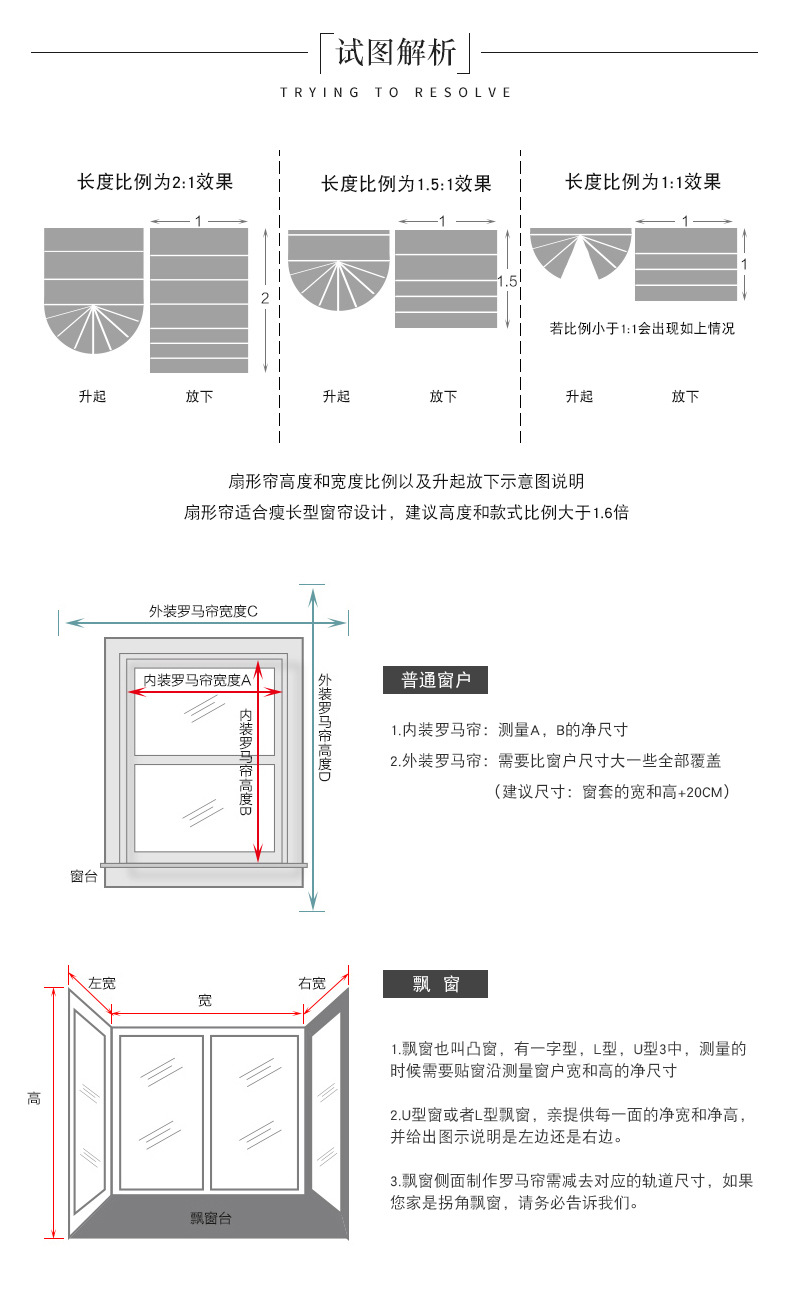 试图解析
TRYING TO RESOLVE

长度比例为2:1效果

1

2

升起

放下

长度比例为1.5:1效果

1

1.5

升起

放下

长度比例为1:1效果

1

1

若比例小于1:1会出现如上情况

升起

放下

扇形帘高度和宽度比例以及升起放下示意图说明
扇形帘适合瘦长型窗帘设计，建议高度和款式比例大于1.6倍

外装罗马帘宽度C

内装罗马帘宽度A

内装罗马帘高度B

外装罗马帘高度D

窗台

普通窗户

1.内装罗马帘：测量A，B的净尺寸
2.外装罗马帘：需要比窗户尺寸大一些全部覆盖
（建议尺寸：窗套的宽和高+20CM）

左宽

宽

右宽

高

飘窗台

飘 窗

1.飘窗也叫凸窗，有一字型，L型，U型3中，测量的时候需要贴窗沿测量窗户宽和高的净尺寸

2.U型窗或者L型飘窗，亲提供每一面的净宽和净高，并给出图示说明是左边还是右边。

3.飘窗侧面制作罗马帘需减去对应的轨道尺寸，如果您家是拐角飘窗，请务必告诉我们。