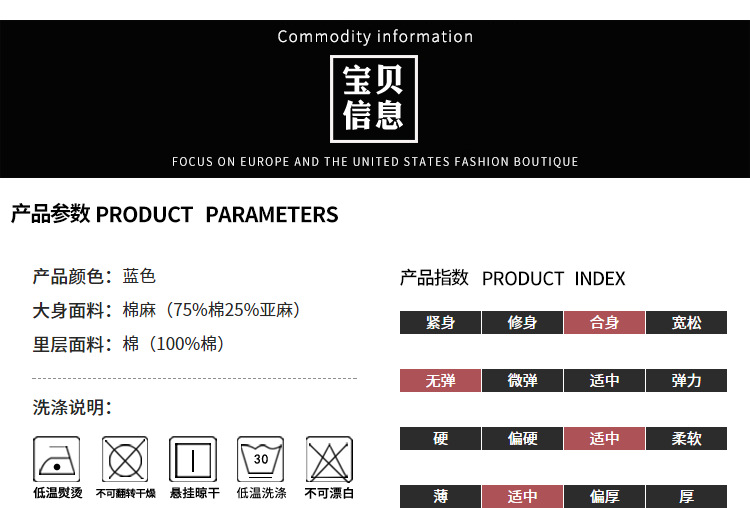 Commodity information

宝贝
信息

FOCUS ON EUROPE AND THE UNITED STATES FASHION BOUTIQUE

产品参数 PRODUCT PARAMETERS

产品颜色：蓝色

大身面料：棉麻（75%棉25%亚麻）

里层面料：棉（100%棉）

洗涤说明：

30

低温熨烫 不可翻转干燥 悬挂晾干 低温洗涤 不可漂白

产品指数 PRODUCT INDEX

紧身 修身 合身 宽松

无弹 微弹 适中 弹力

硬 偏硬 适中 柔软

薄 适中 偏厚 厚