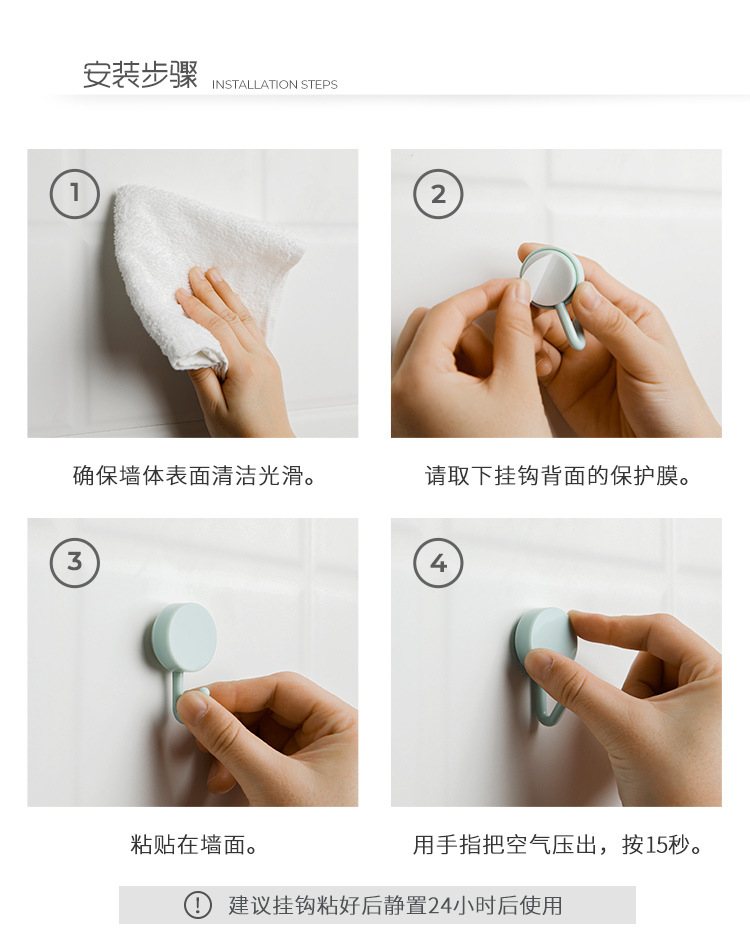 安装步骤 INSTALLATION STEPS

1

确保墙体表面清洁光滑。

2

请取下挂钩背面的保护膜。

3

粘贴在墙面。

4

用手指把空气压出，按15秒。

! 建议挂钩粘好后静置24小时后使用