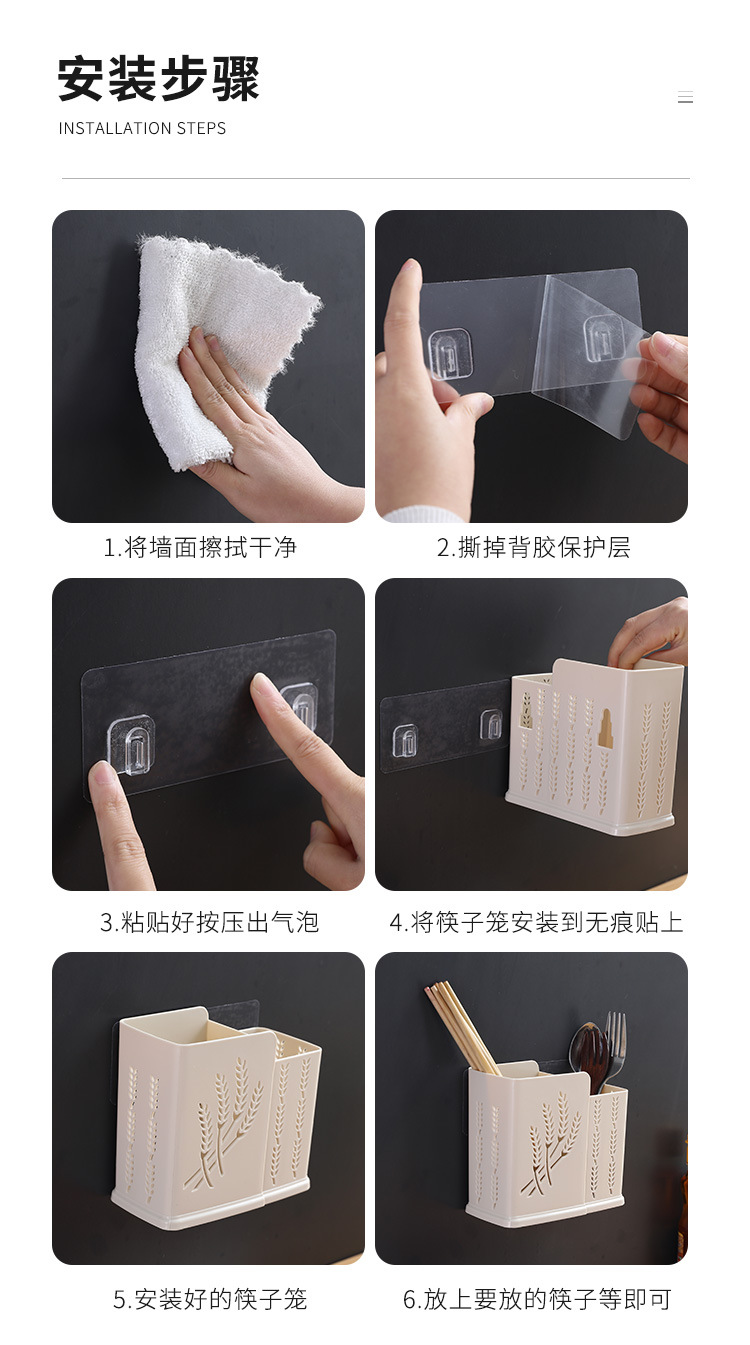 安装步骤
INSTALLATION STEPS

1.将墙面擦拭干净

2.撕掉背胶保护层

3.粘贴好按压出气泡

4.将筷子笼安装到无痕贴上

5.安装好的筷子笼

6.放上要放的筷子等即可