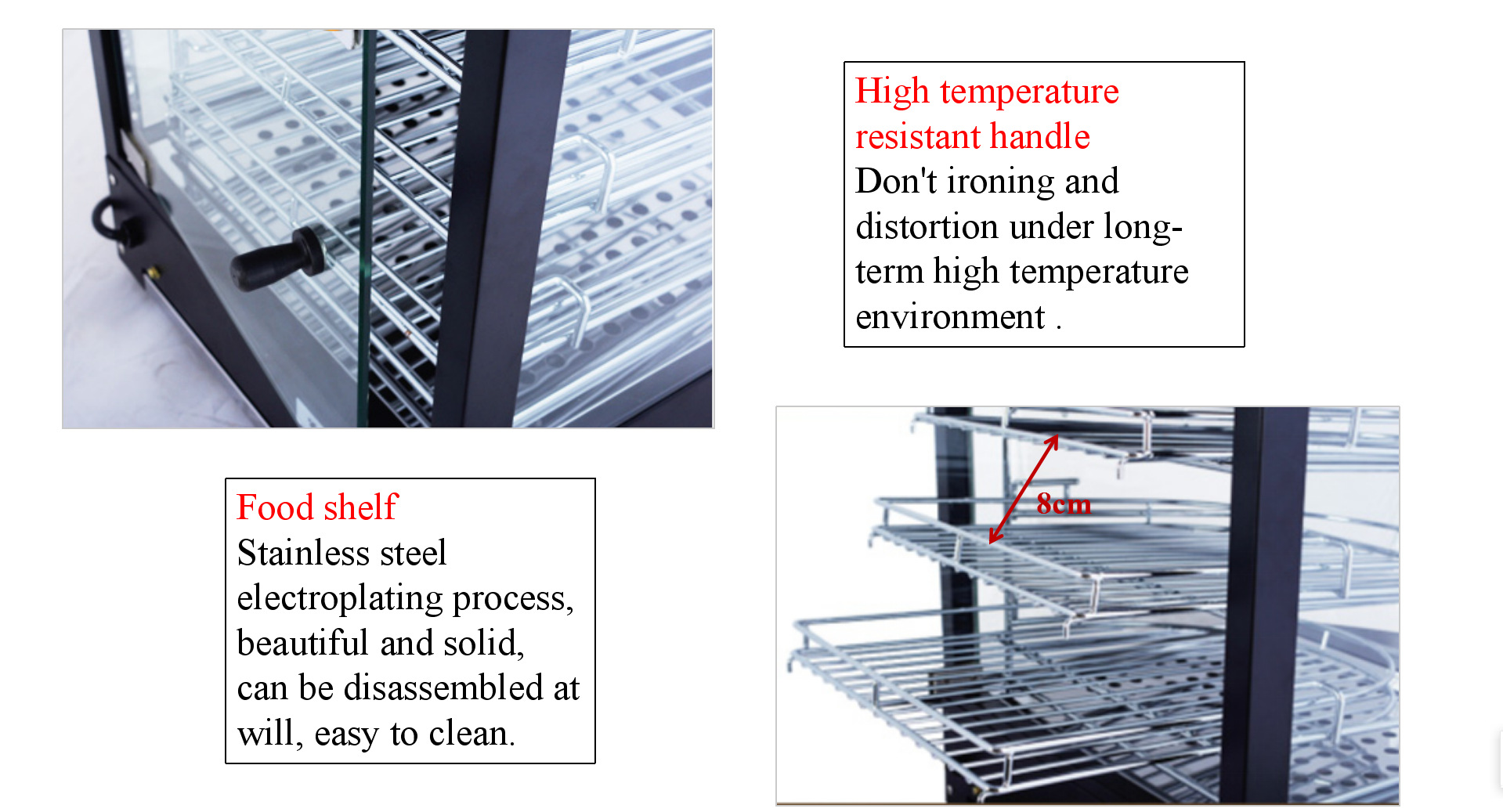 High temperature resistant handle
Don't ironing and distortion under long-term high temperature environment .

Food shelf
Stainless steel electroplating process, beautiful and solid, can be disassembled at will, easy to clean.

8cm