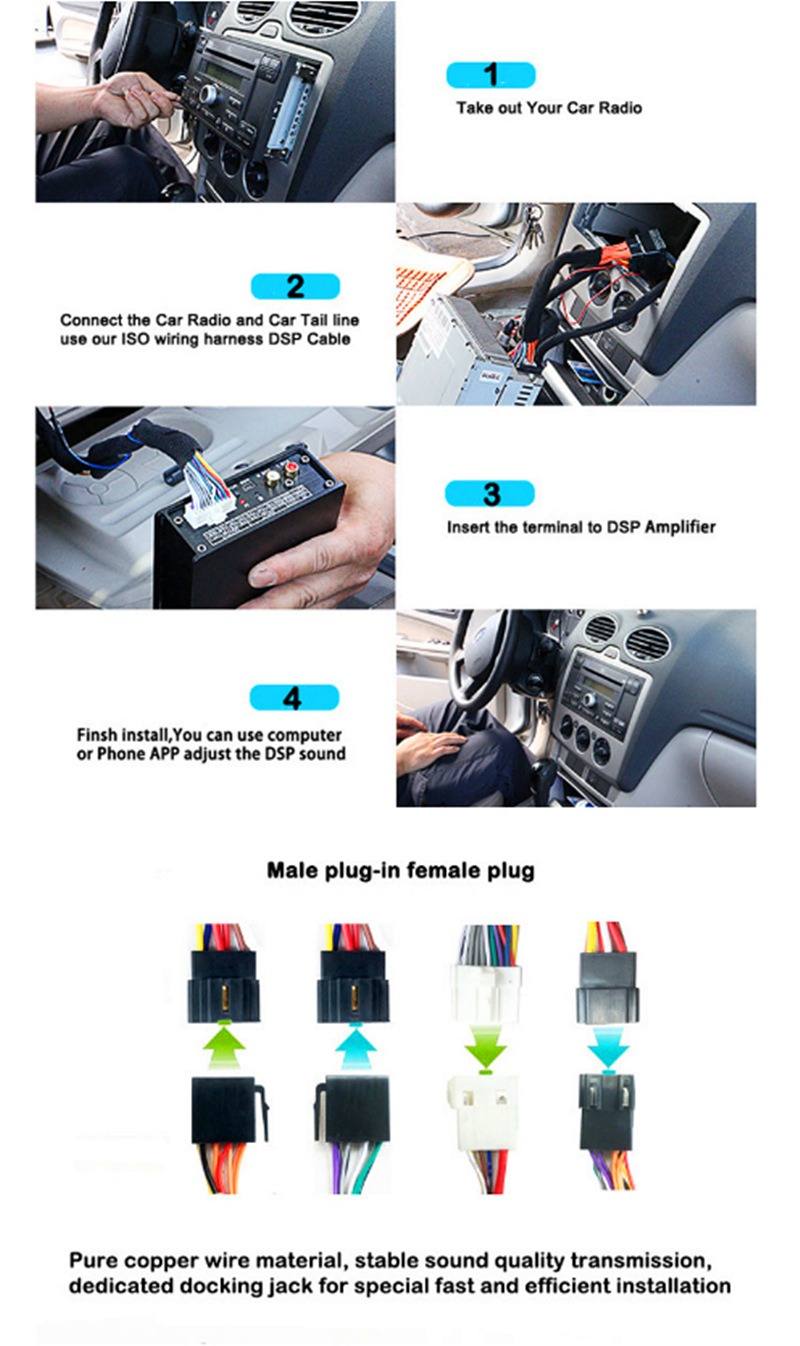 1
Take out Your Car Radio

2
Connect the Car Radio and Car Tail line use our ISO wiring harness DSP Cable

3
Insert the terminal to DSP Amplifier

4
Finsh install,You can use computer or Phone APP adjust the DSP sound

Male plug-in female plug

Pure copper wire material, stable sound quality transmission, dedicated docking jack for special fast and efficient installation