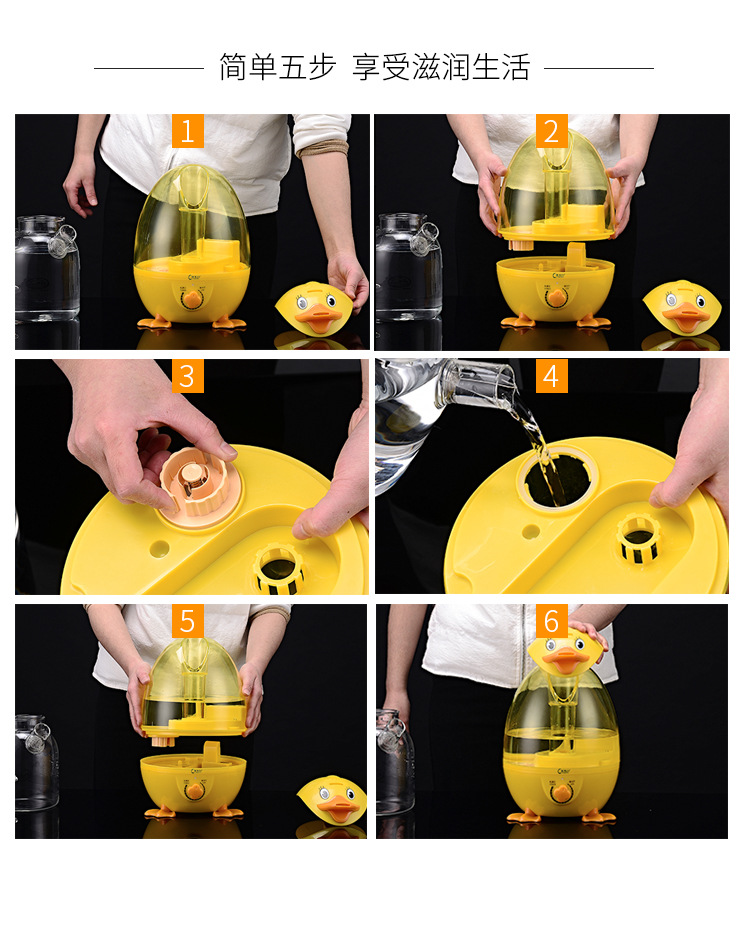 简单五步 享受滋润生活

1

2

3

4

5

6