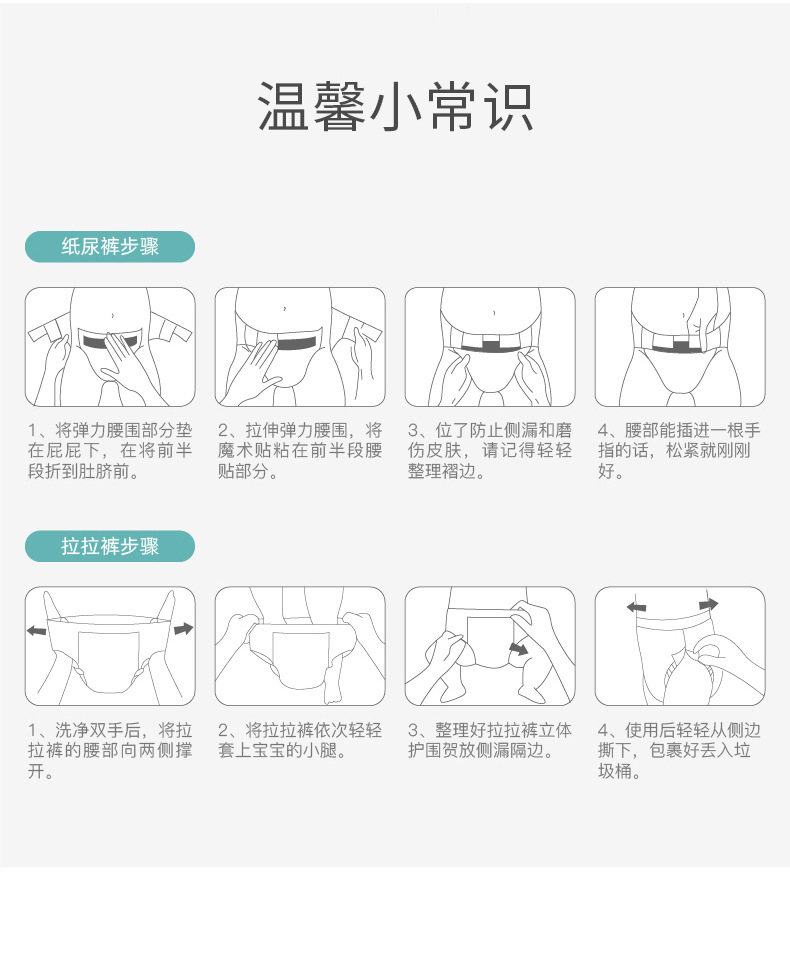 温馨小常识

纸尿裤步骤

1、将弹力腰围部分垫在屁屁下，在将前半段折到肚脐前。

2、拉伸弹力腰围，将魔术贴粘在前半段腰贴部分。

3、位了防止侧漏和磨伤皮肤，请记得轻轻整理褶边。

4、腰部能插进一根手指的话，松紧就刚刚好。

拉拉裤步骤

1、洗净双手后，将拉拉裤的腰部向两侧撑开。

2、将拉拉裤依次轻轻套上宝宝的小腿。

3、整理好拉拉裤立体护围贺放侧漏隔边。

4、使用后轻轻从侧边撕下，包裹好丢入垃圾桶。