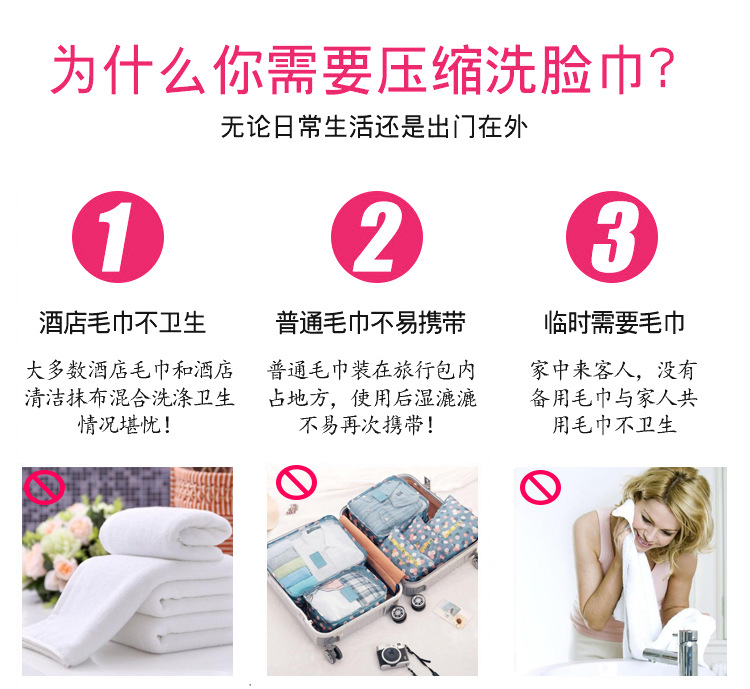 为什么你需要压缩洗脸巾?

无论日常生活还是出门在外

1

酒店毛巾不卫生

大多数酒店毛巾和酒店清洁抹布混合洗涤卫生情况堪忧!

2

普通毛巾不易携带

普通毛巾装在旅行包内占地方，使用后湿漉漉不易再次携带!

3

临时需要毛巾

家中来客人，没有备用毛巾与家人共用毛巾不卫生