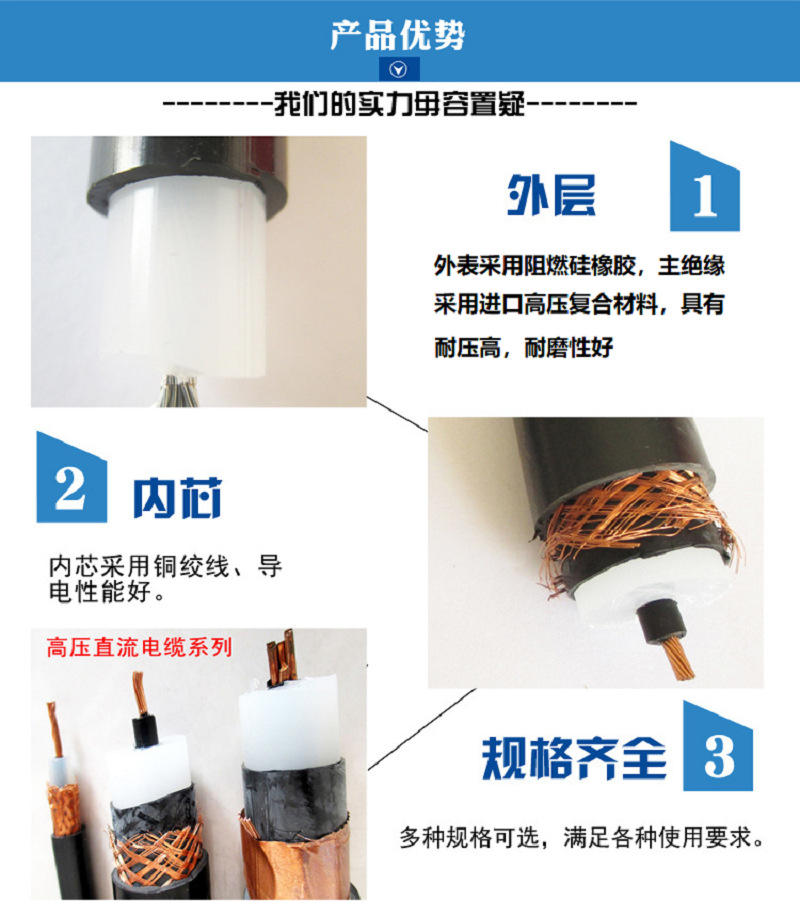 产品优势

--------我们的实力毋容置疑--------

外层

1

外表采用阻燃硅橡胶，主绝缘采用进口高压复合材料，具有耐压高，耐磨性好

2

内芯

内芯采用铜绞线、导电性能好。

高压直流电缆系列

规格齐全

3

多种规格可选，满足各种使用要求。