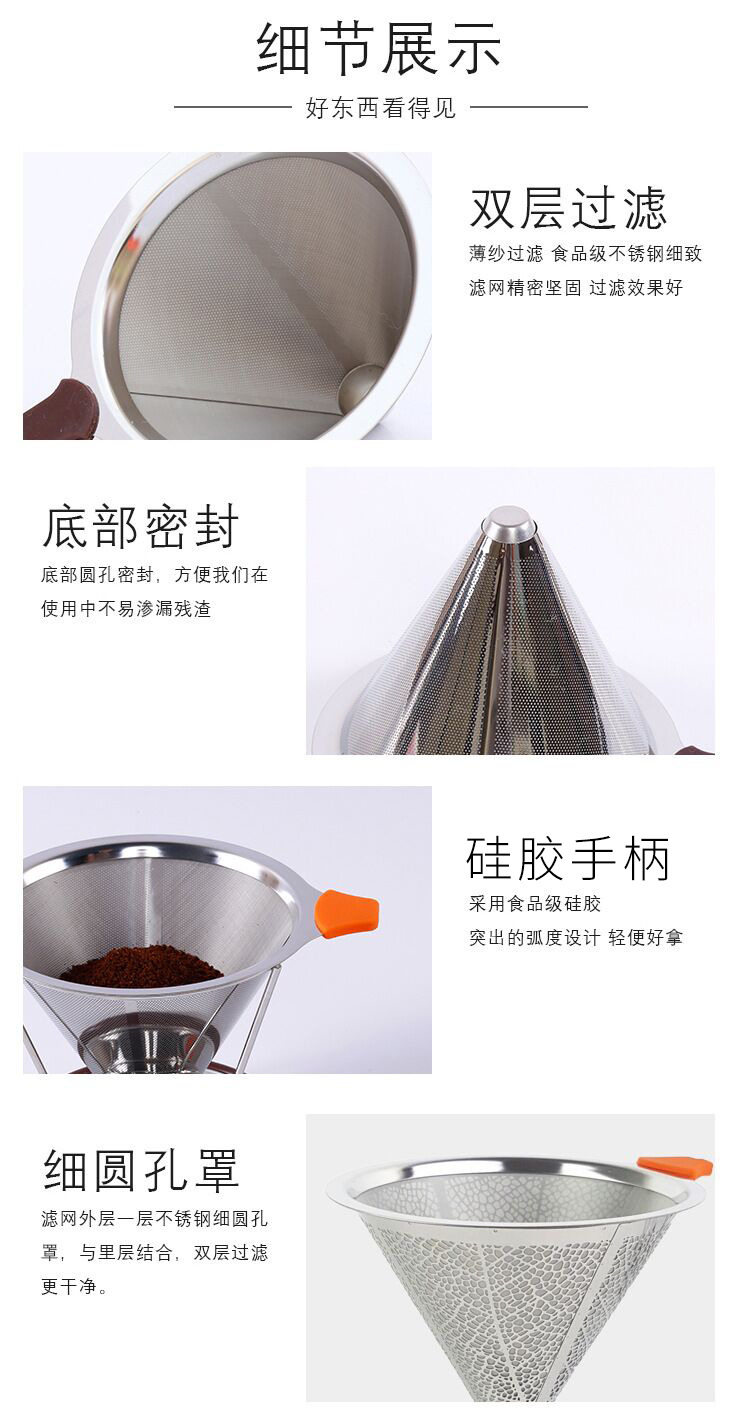 细节展示

好东西看得见

双层过滤

薄纱过滤 食品级不锈钢细致滤网精密坚固 过滤效果好

底部密封

底部圆孔密封，方便我们在使用中不易渗漏残渣

硅胶手柄

采用食品级硅胶

突出的弧度设计 轻便好拿

细圆孔罩

滤网外层一层不锈钢细圆孔罩，与里层结合，双层过滤更干净。