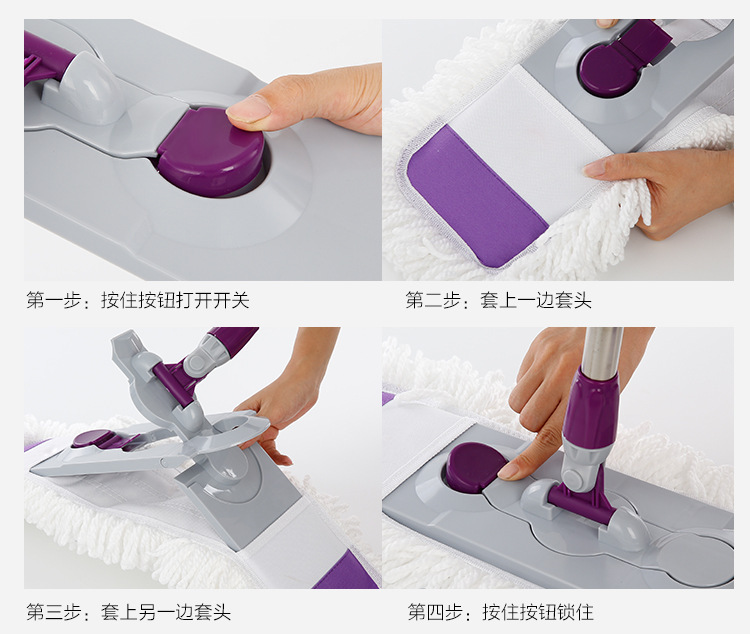 第一步：按住按钮打开开关

第二步：套上一边套头

第三步：套上另一边套头

第四步：按住按钮锁住