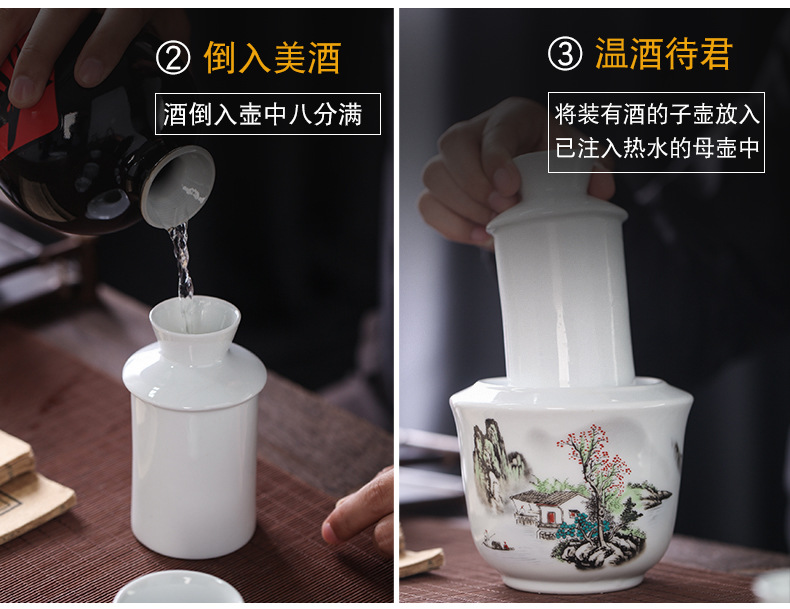 ② 倒入美酒

酒倒入壶中八分满

③ 温酒待君

将装有酒的子壶放入已注入热水的母壶中