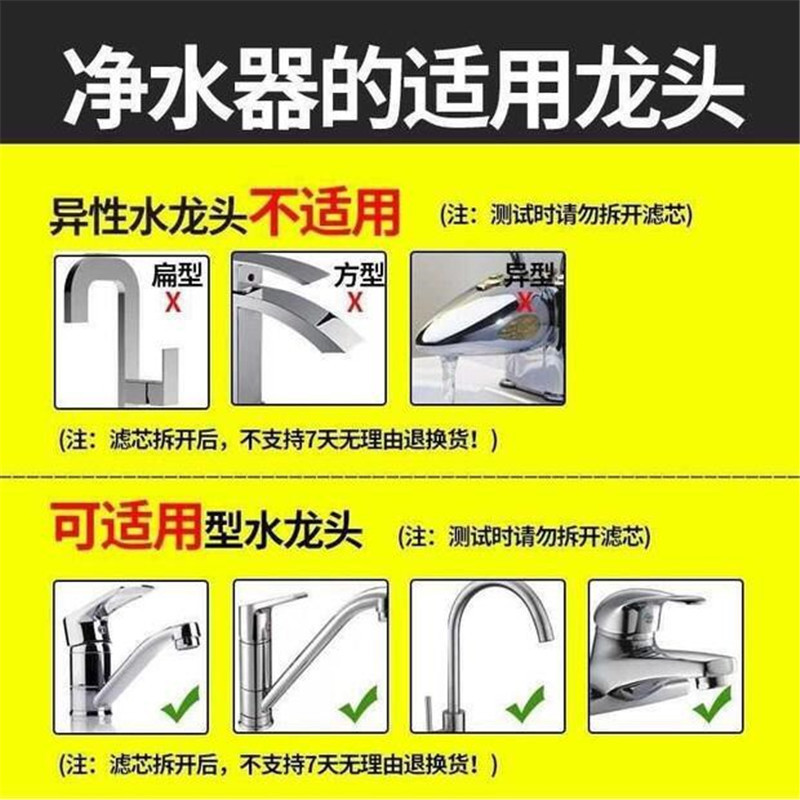 净水器的适用龙头

异性水龙头不适用 (注：测试时请勿拆开滤芯)

扁型
X

方型
X

异型
X

(注：滤芯拆开后，不支持7天无理由退换货！)

可适用型水龙头 (注：测试时请勿拆开滤芯)

(注：滤芯拆开后，不支持7天无理由退换货！)