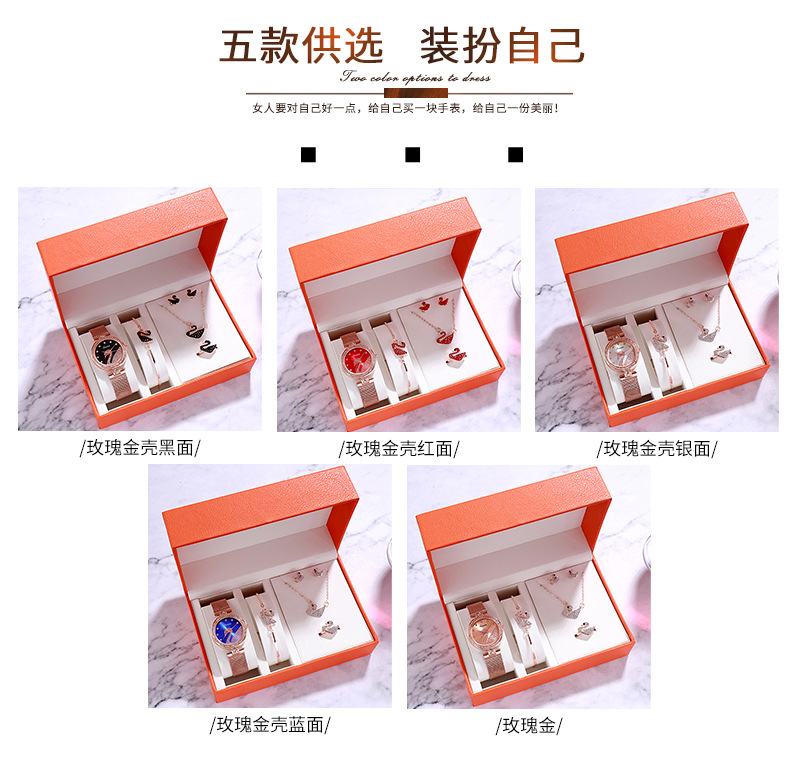 五款供选 装扮自己

Two color options to dress

女人要对自己好一点，给自己买一块手表，给自己一份美丽！

/玫瑰金壳黑面/

/玫瑰金壳红面/

/玫瑰金壳银面/

/玫瑰金壳蓝面/

/玫瑰金/