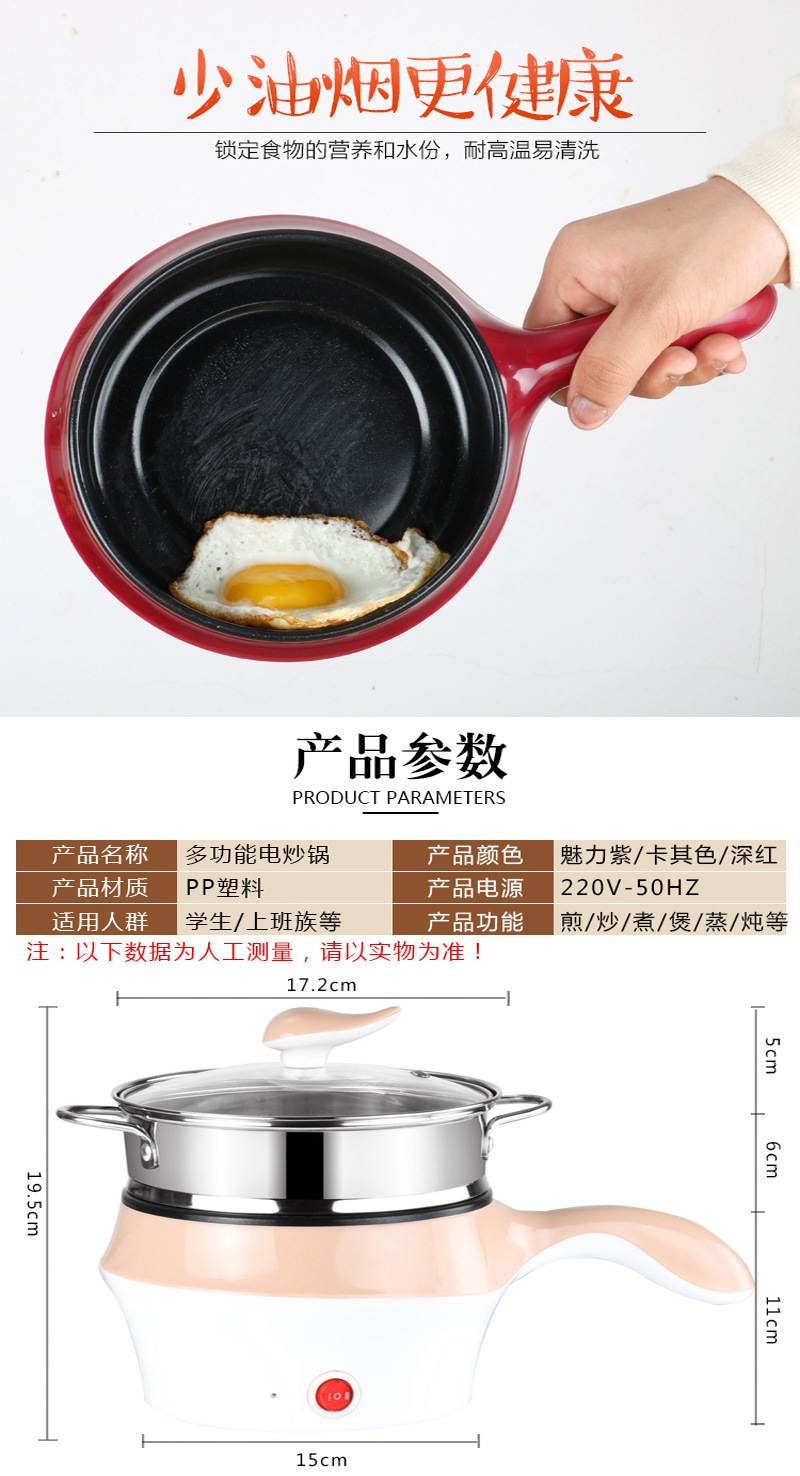 少油烟更健康

锁定食物的营养和水份，耐高温易清洗

产品参数

PRODUCT PARAMETERS

| 产品名称 | 多功能电炒锅 | 产品颜色 | 魅力紫/卡其色/深红 |
|---|---|---|---|
| 产品材质 | PP塑料 | 产品电源 | 220V-50HZ |
| 适用人群 | 学生/上班族等 | 产品功能 | 煎/炒/煮/煲/蒸/炖等 |

注：以下数据为人工测量，请以实物为准！

17.2cm

19.5cm

5cm

6cm

11cm

15cm