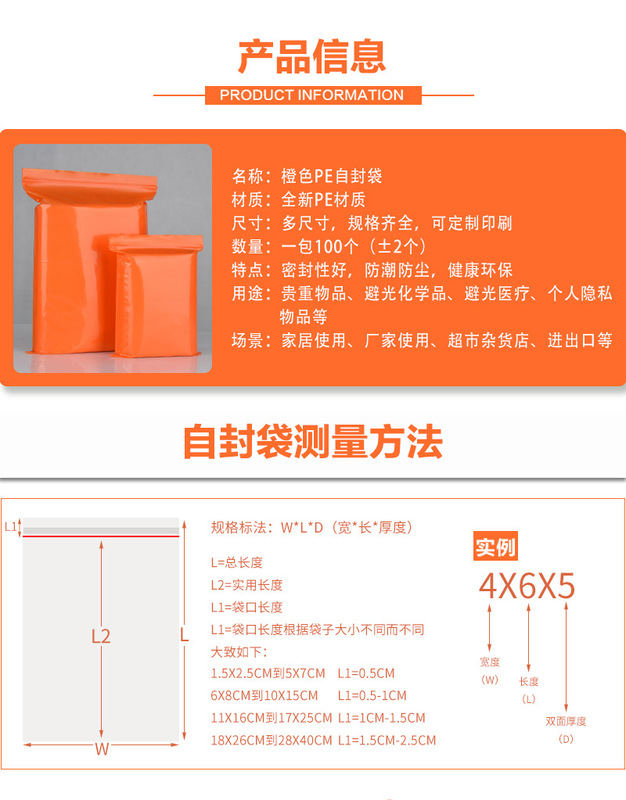 产品信息

PRODUCT INFORMATION

名称：橙色PE自封袋
材质：全新PE材质
尺寸：多尺寸，规格齐全，可定制印刷
数量：一包100个（±2个）
特点：密封性好，防潮防尘，健康环保
用途：贵重物品、避光化学品、避光医疗、个人隐私物品等
场景：家居使用、厂家使用、超市杂货店、进出口等

自封袋测量方法

L1

L2

L

W

规格标法：W*L*D（宽*长*厚度）

L=总长度
L2=实用长度
L1=袋口长度
L1=袋口长度根据袋子大小不同而不同
大致如下：
1.5X2.5CM到5X7CM L1=0.5CM
6X8CM到10X15CM L1=0.5-1CM
11X16CM到17X25CM L1=1CM-1.5CM
18X26CM到28X40CM L1=1.5CM-2.5CM

实例

4X6X5

宽度（W）

长度（L）

双面厚度（D）