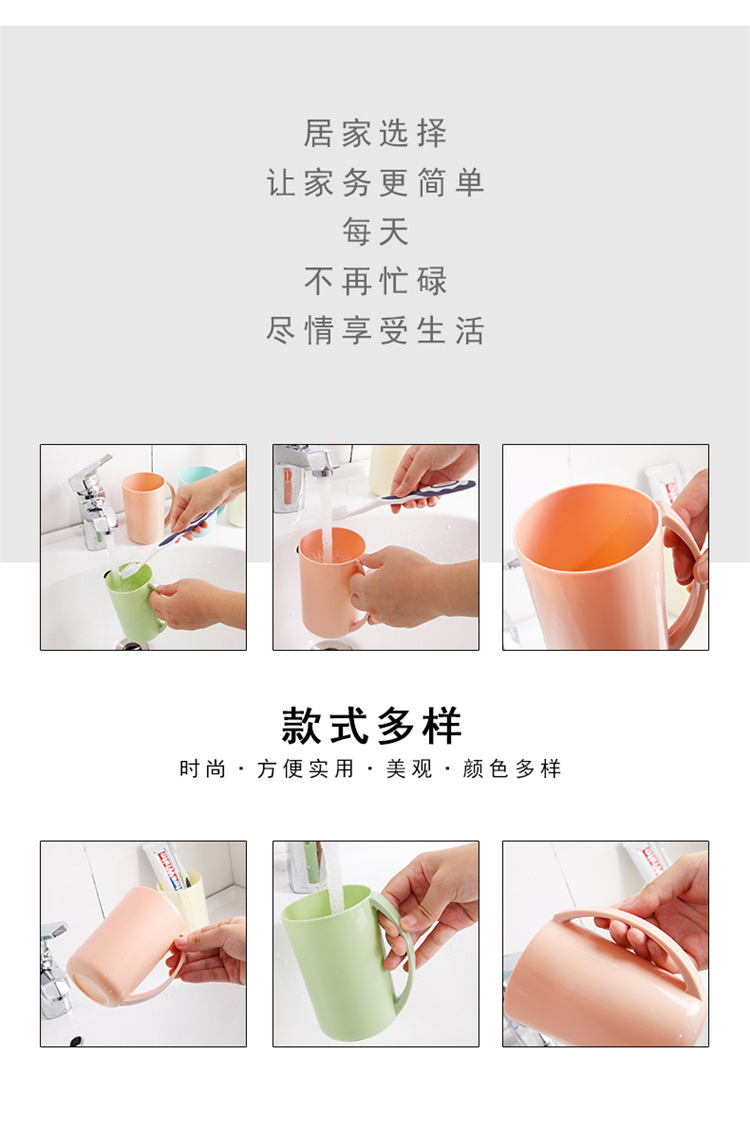 居家选择
让家务更简单
每天
不再忙碌
尽情享受生活

款式多样
时尚 · 方便实用 · 美观 · 颜色多样