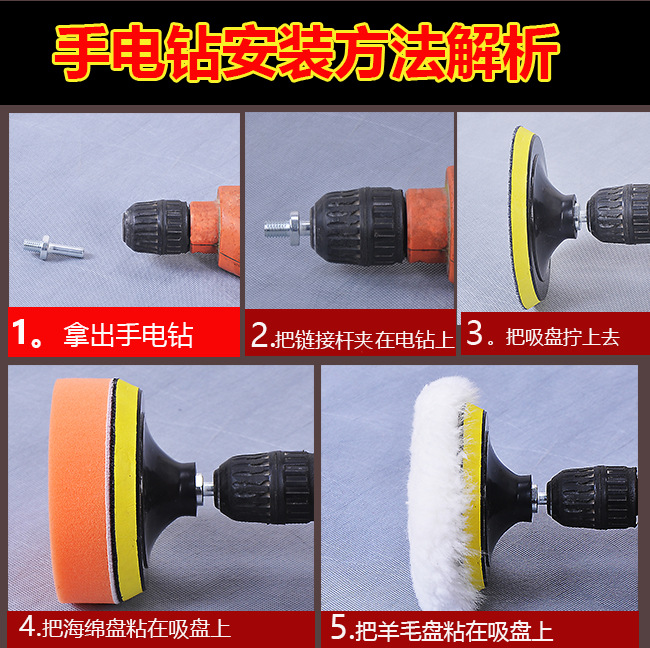 手电钻安装方法解析

1。拿出手电钻

2.把链接杆夹在电钻上

3。把吸盘拧上去

4.把海绵盘粘在吸盘上

5.把羊毛盘粘在吸盘上