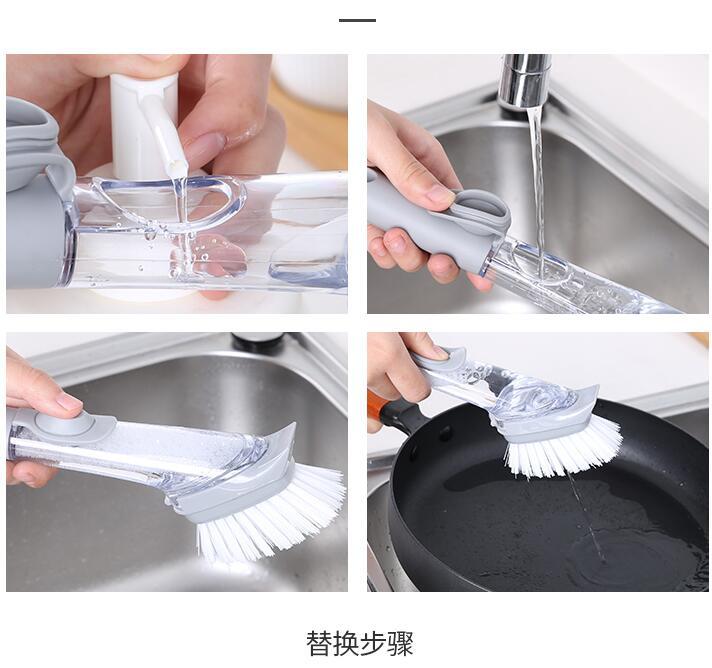 替换步骤