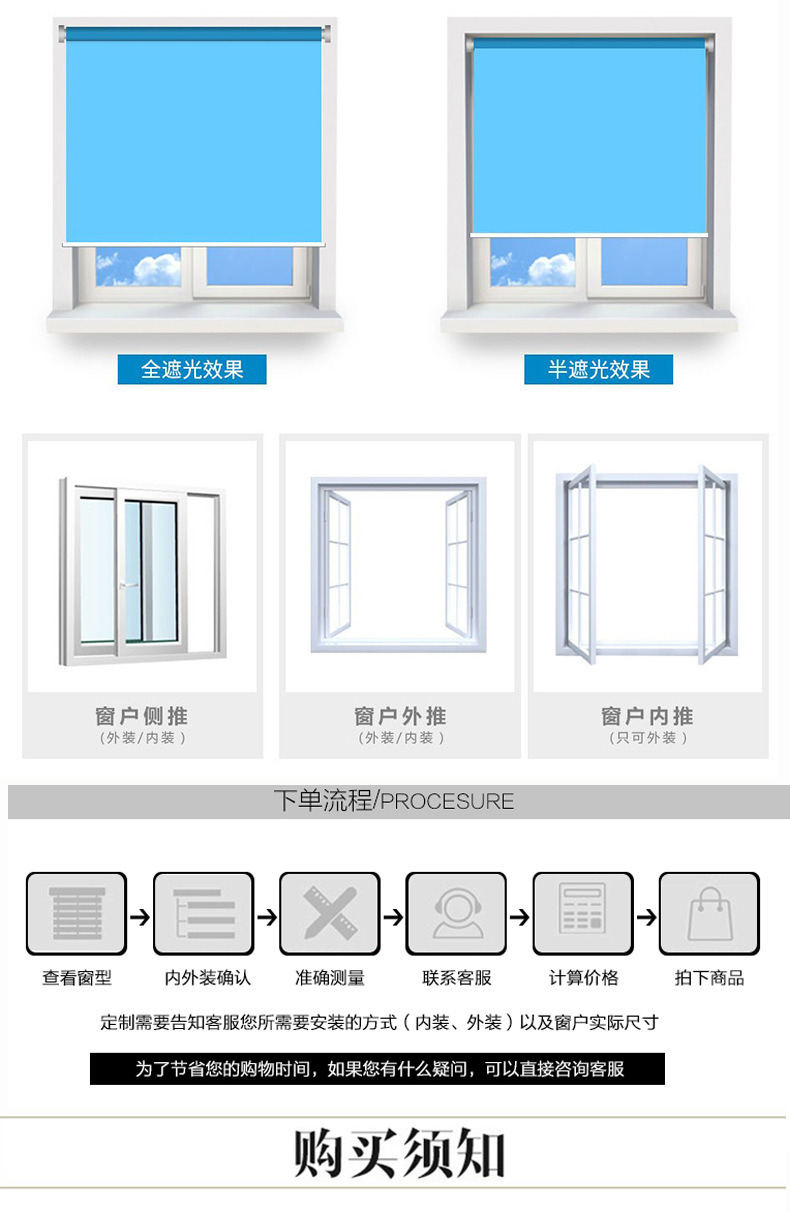 全遮光效果

半遮光效果

窗户侧推
（外装/内装）

窗户外推
（外装/内装）

窗户内推
（只可外装）

下单流程/PROCESURE

查看窗型

内外装确认

准确测量

联系客服

计算价格

拍下商品

定制需要告知客服您所需要安装的方式（内装、外装）以及窗户实际尺寸

为了节省您的购物时间，如果您有什么疑问，可以直接咨询客服

购买须知