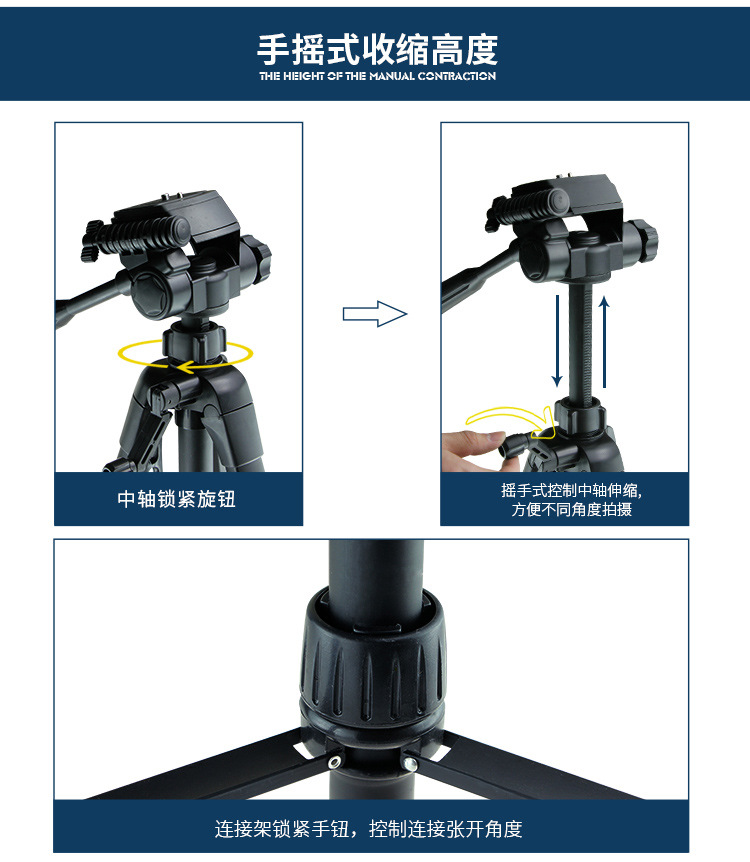 手摇式收缩高度
THE HEIGHT OF THE MANUAL CONTRACTION

中轴锁紧旋钮

摇手式控制中轴伸缩，
方便不同角度拍摄

连接架锁紧手钮，控制连接张开角度