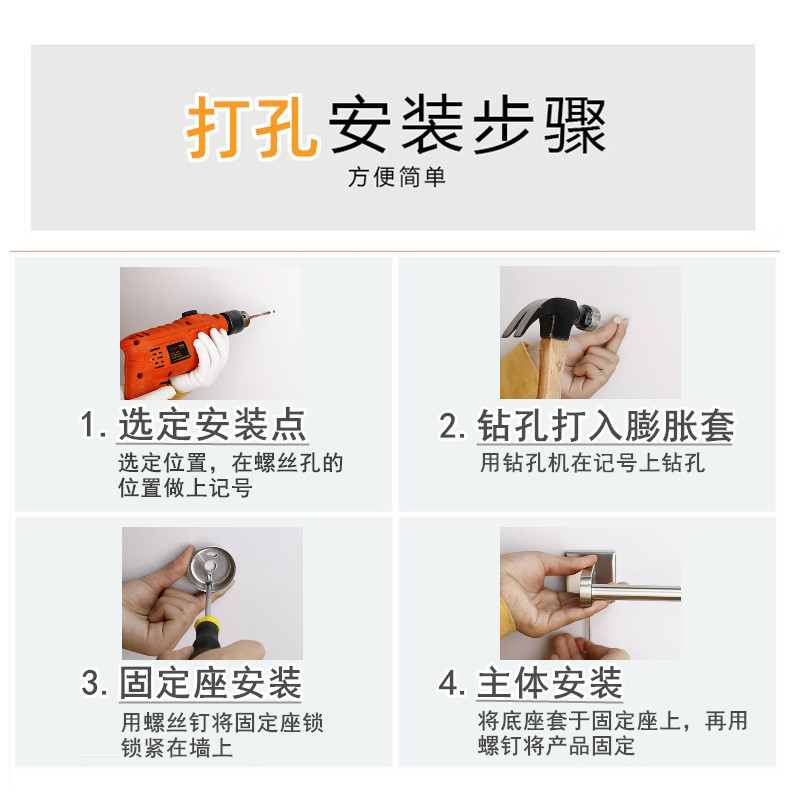 打孔安装步骤
方便简单

1. 选定安装点
选定位置，在螺丝孔的位置做上记号

2. 钻孔打入膨胀套
用钻孔机在记号上钻孔

3. 固定座安装
用螺丝钉将固定座锁锁紧在墙上

4. 主体安装
将底座套于固定座上，再用螺钉将产品固定