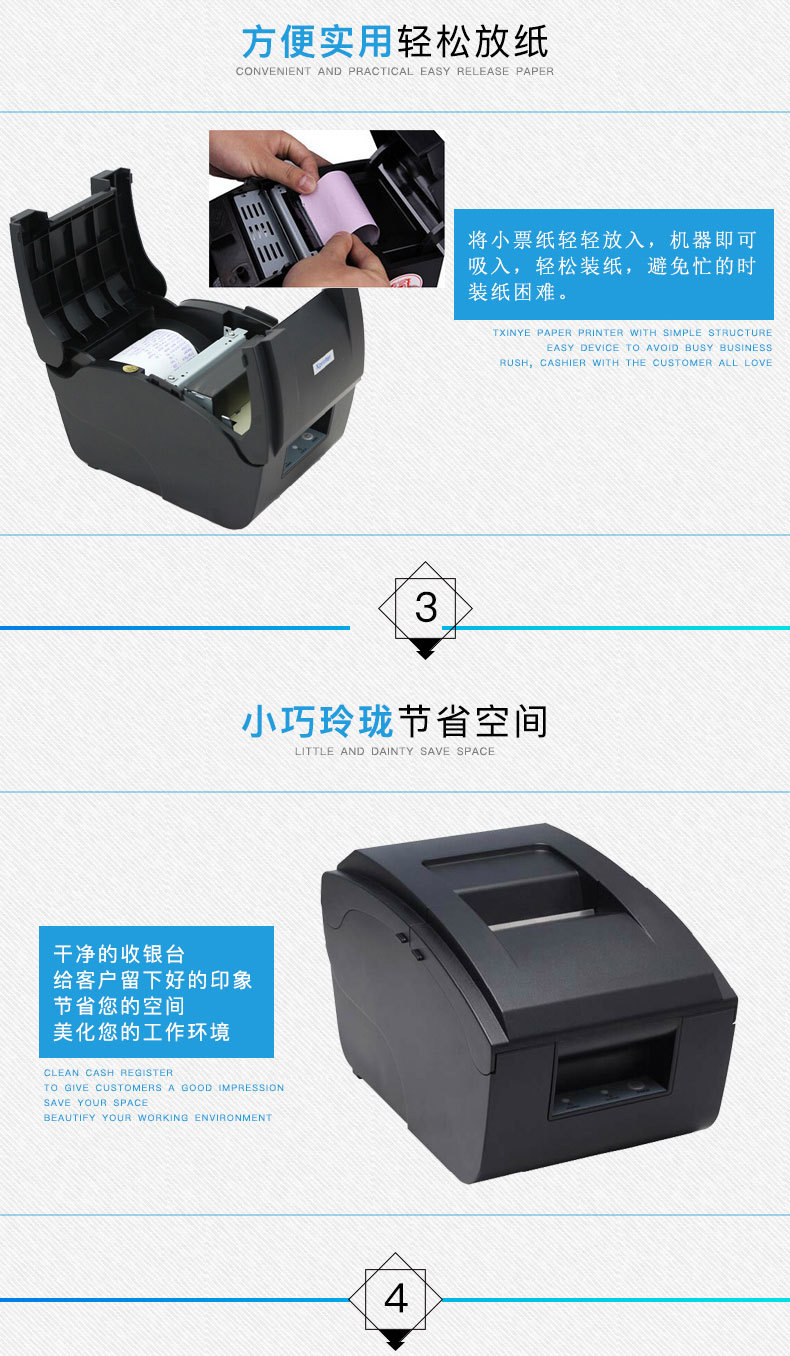 方便实用轻松放纸
CONVENIENT AND PRACTICAL EASY RELEASE PAPER

将小票纸轻轻放入，机器即可吸入，轻松装纸，避免忙的时装纸困难。

TXINYE PAPER PRINTER WITH SIMPLE STRUCTURE
EASY DEVICE TO AVOID BUSY BUSINESS
RUSH, CASHIER WITH THE CUSTOMER ALL LOVE

3

小巧玲珑节省空间
LITTLE AND DAINTY SAVE SPACE

干净的收银台
给客户留下好的印象
节省您的空间
美化您的工作环境

CLEAN CASH REGISTER
TO GIVE CUSTOMERS A GOOD IMPRESSION
SAVE YOUR SPACE
BEAUTIFY YOUR WORKING ENVIRONMENT

4