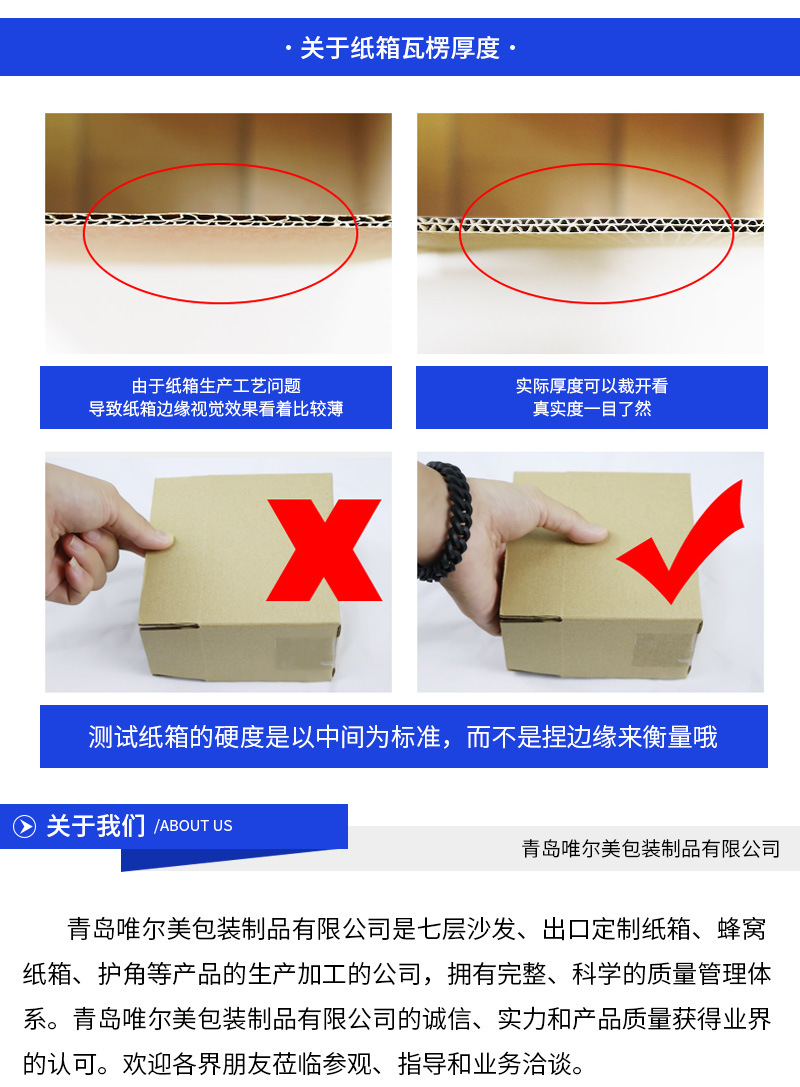 · 关于纸箱瓦楞厚度 ·

由于纸箱生产工艺问题
导致纸箱边缘视觉效果看着比较薄

实际厚度可以裁开看
真实度一目了然

测试纸箱的硬度是以中间为标准，而不是捏边缘来衡量哦

关于我们 /ABOUT US

青岛唯尔美包装制品有限公司

青岛唯尔美包装制品有限公司是七层沙发、出口定制纸箱、蜂窝纸箱、护角等产品的生产加工的公司，拥有完整、科学的质量管理体系。青岛唯尔美包装制品有限公司的诚信、实力和产品质量获得业界的认可。欢迎各界朋友莅临参观、指导和业务洽谈。