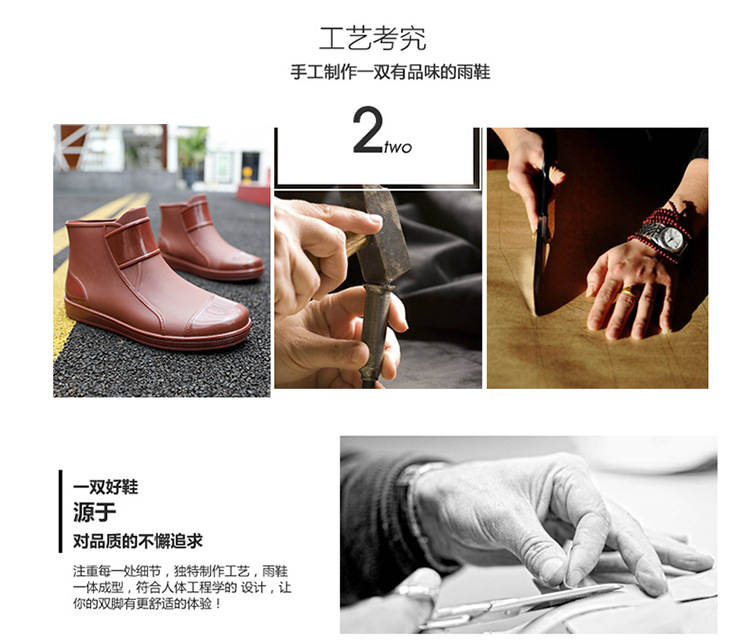 工艺考究
手工制作一双有品味的雨鞋

2two

一双好鞋
源于
对品质的不懈追求

注重每一处细节，独特制作工艺，雨鞋一体成型，符合人体工程学的 设计，让你的双脚有更舒适的体验！