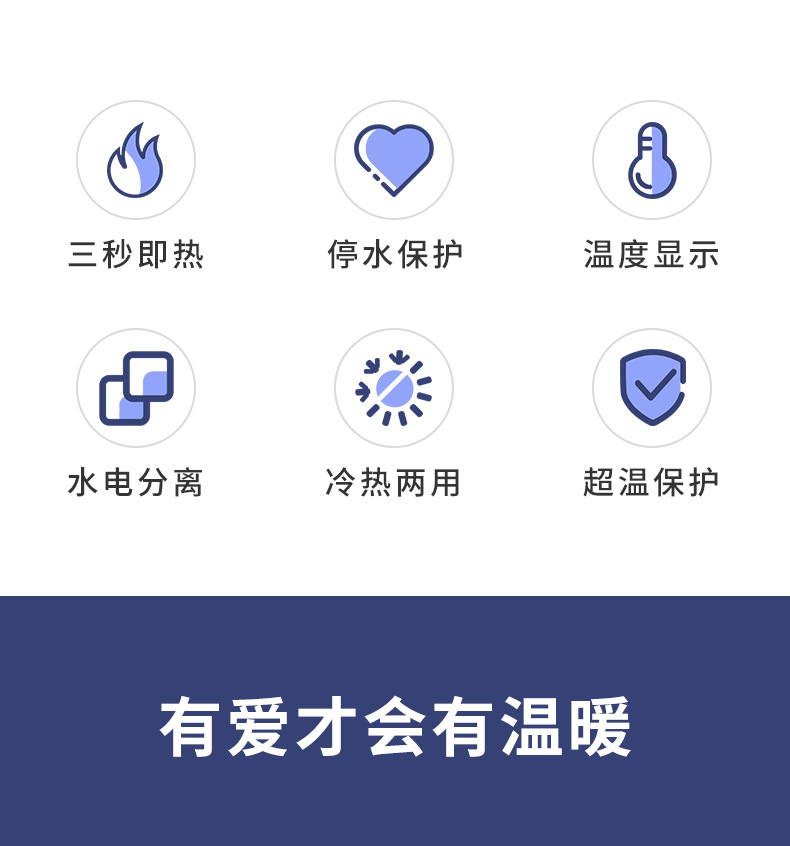 三秒即热

停水保护

温度显示

水电分离

冷热两用

超温保护

有爱才会有温暖