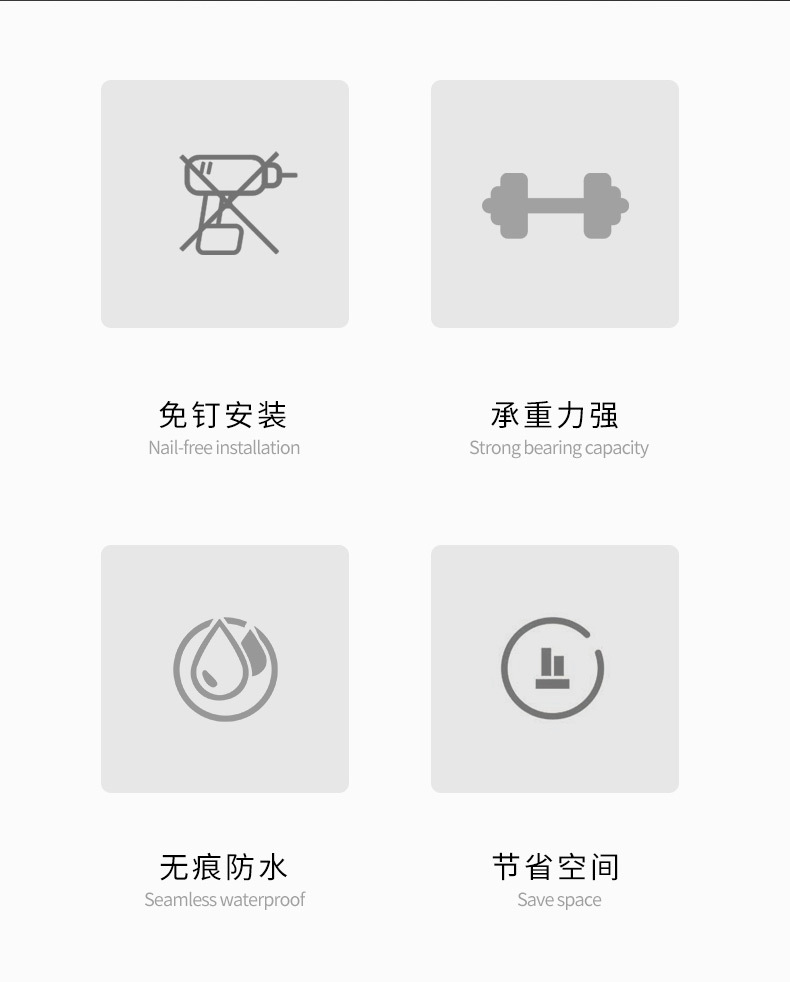 免钉安装
Nail-free installation

承重力强
Strong bearing capacity

无痕防水
Seamless waterproof

节省空间
Save space