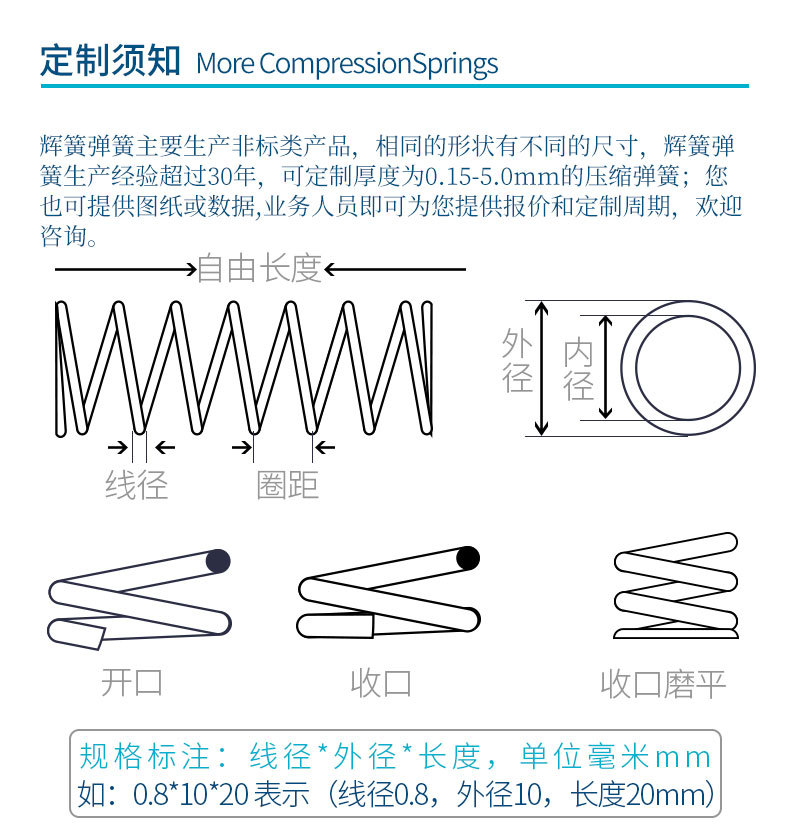 定制须知 More CompressionSprings

辉簧弹簧主要生产非标类产品，相同的形状有不同的尺寸，辉簧弹簧生产经验超过30年，可定制厚度为0.15-5.0mm的压缩弹簧；您也可提供图纸或数据,业务人员即可为您提供报价和定制周期，欢迎咨询。

自由长度

外径

内径

线径

圈距

开口

收口

收口磨平

规格标注：线径*外径*长度，单位毫米mm
如：0.8*10*20 表示（线径0.8，外径10，长度20mm）