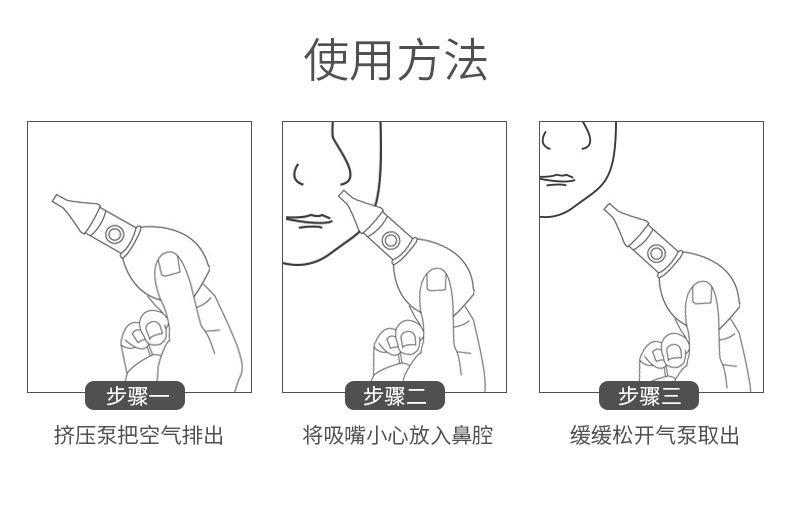 使用方法

步骤一

挤压泵把空气排出

步骤二

将吸嘴小心放入鼻腔

步骤三

缓缓松开气泵取出