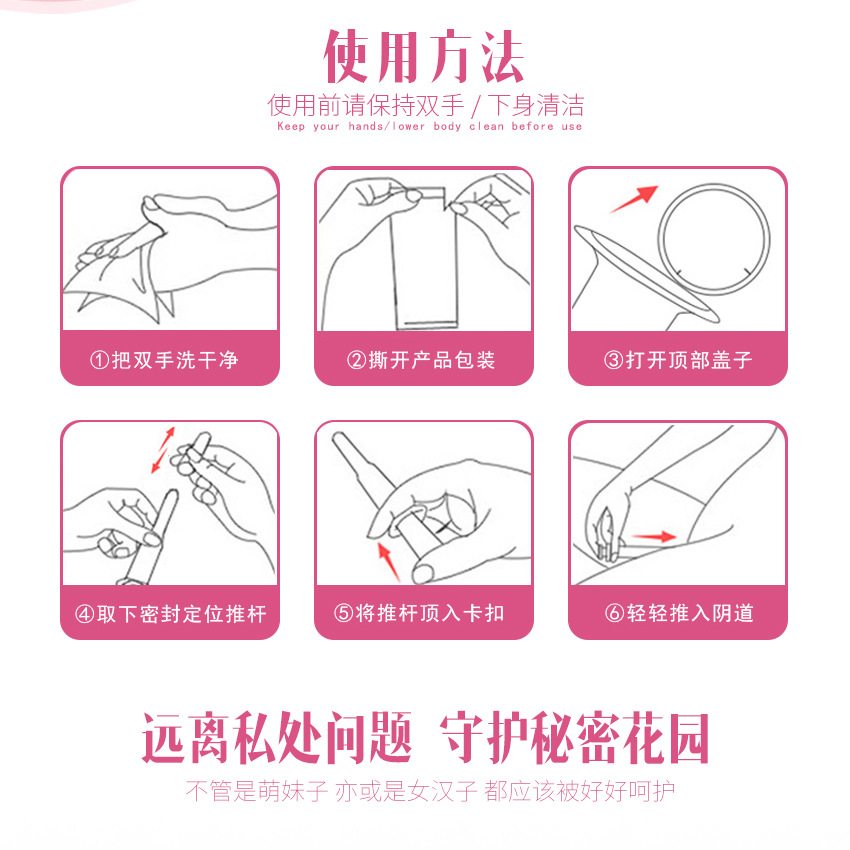 使用方法

使用前请保持双手 / 下身清洁
Keep your hands/lower body clean before use

①把双手洗干净

②撕开产品包装

③打开顶部盖子

④取下密封定位推杆

⑤将推杆顶入卡扣

⑥轻轻推入阴道

远离私处问题 守护秘密花园

不管是萌妹子 亦或是女汉子 都应该被好好呵护