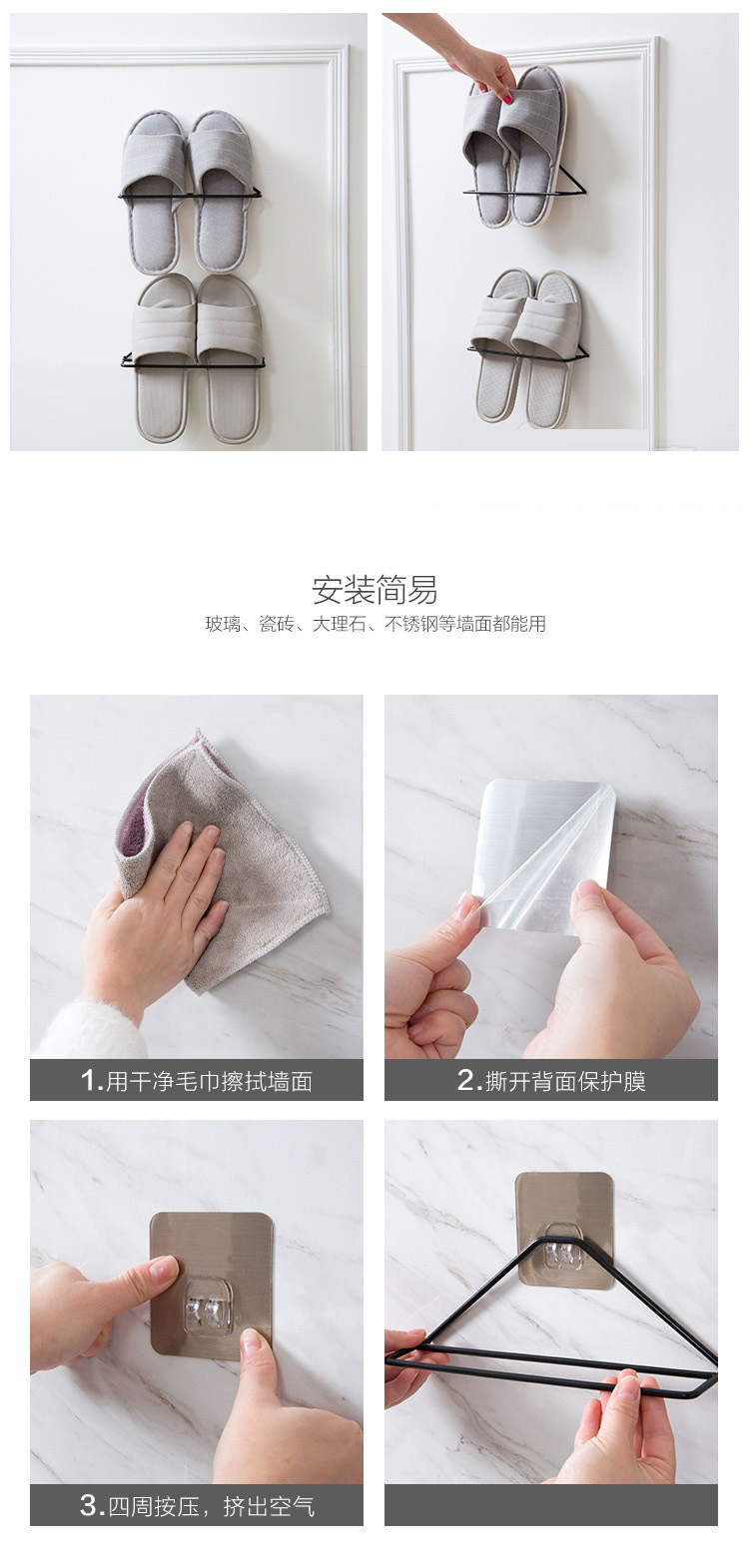 安装简易
玻璃、瓷砖、大理石、不锈钢等墙面都能用

1.用干净毛巾擦拭墙面

2.撕开背面保护膜

3.四周按压，挤出空气