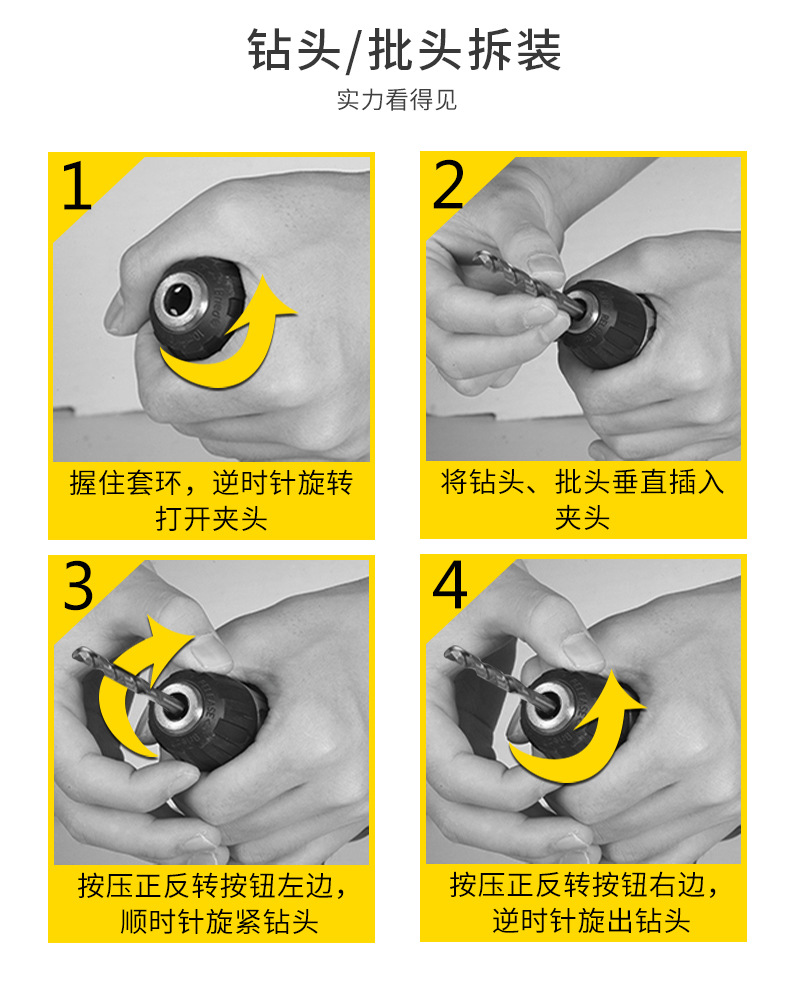 钻头/批头拆装

实力看得见

1

握住套环，逆时针旋转打开夹头

2

将钻头、批头垂直插入夹头

3

按压正反转按钮左边，顺时针旋紧钻头

4

按压正反转按钮右边，逆时针旋出钻头