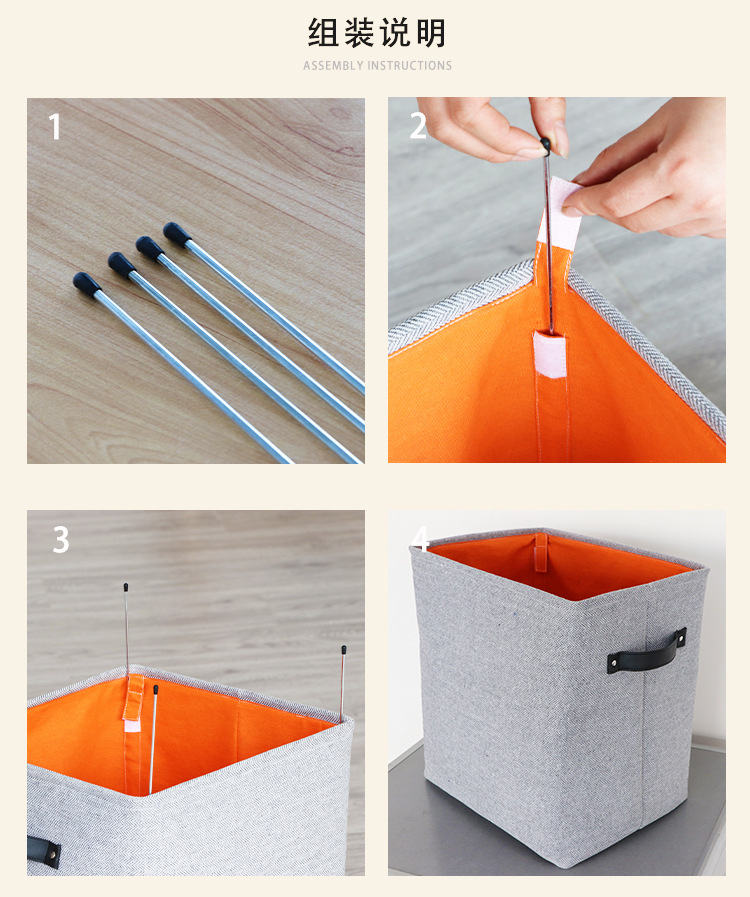 组装说明
ASSEMBLY INSTRUCTIONS

1

2

3

4